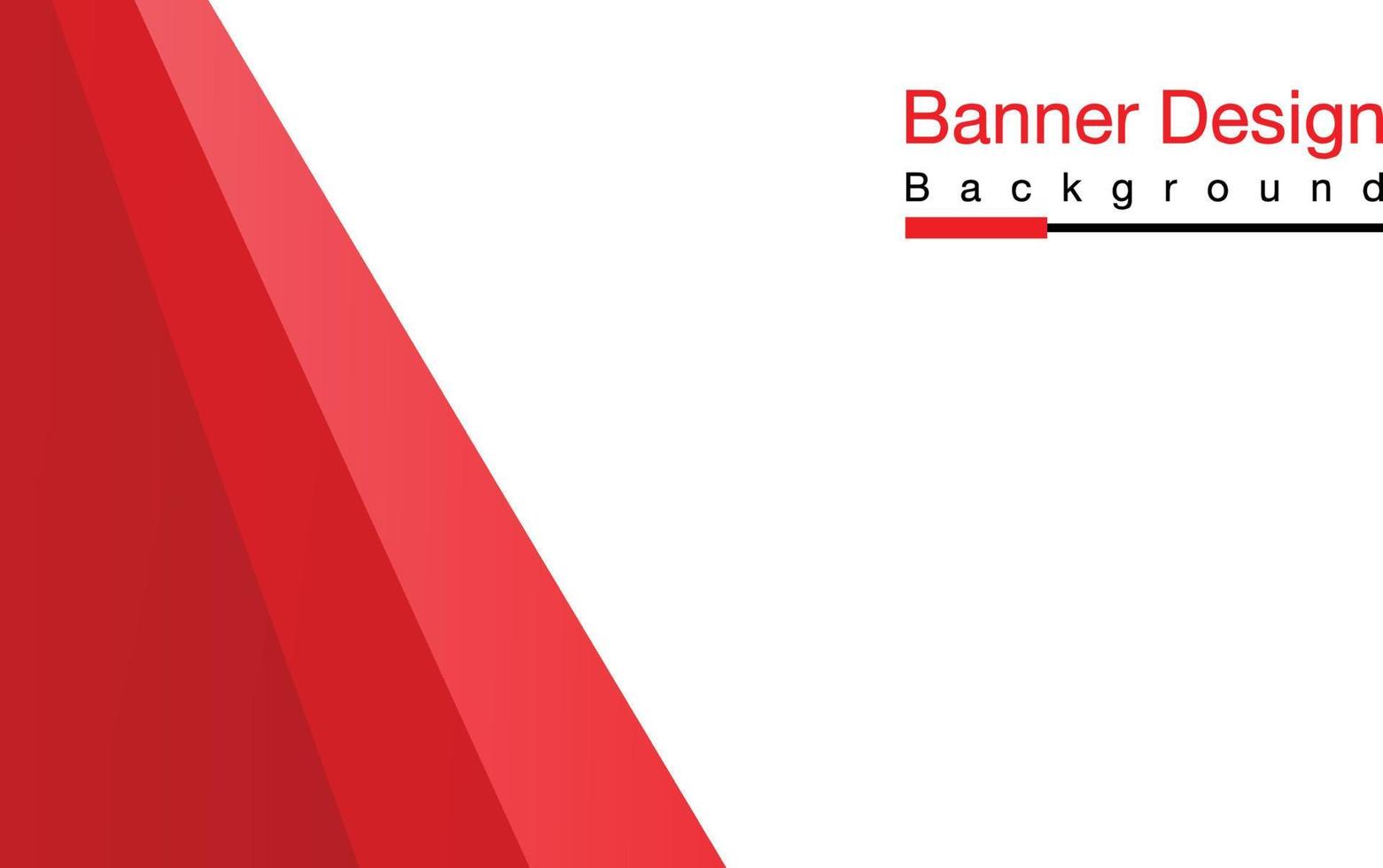 Banner Design
Background