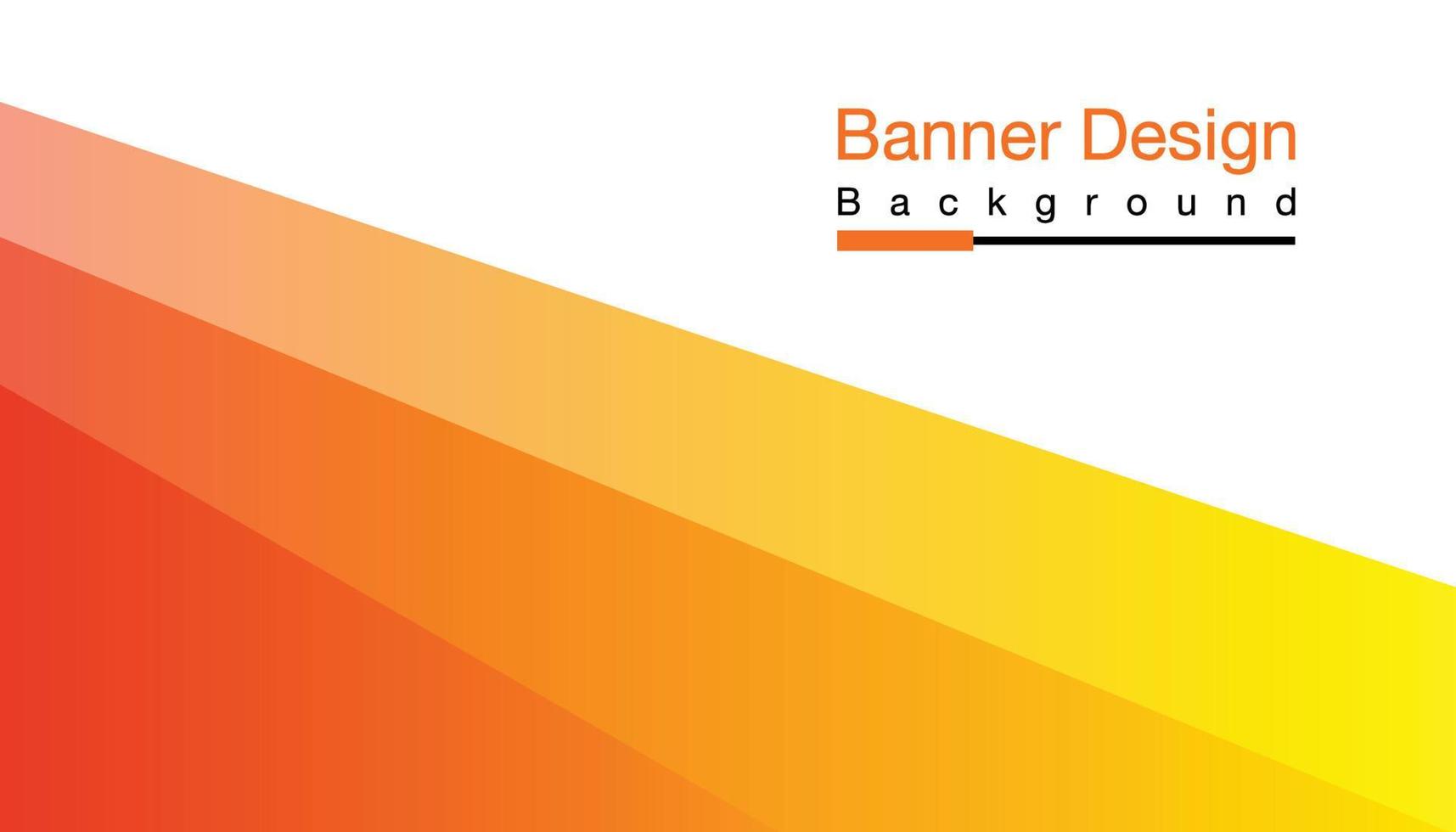 Banner Design
Background