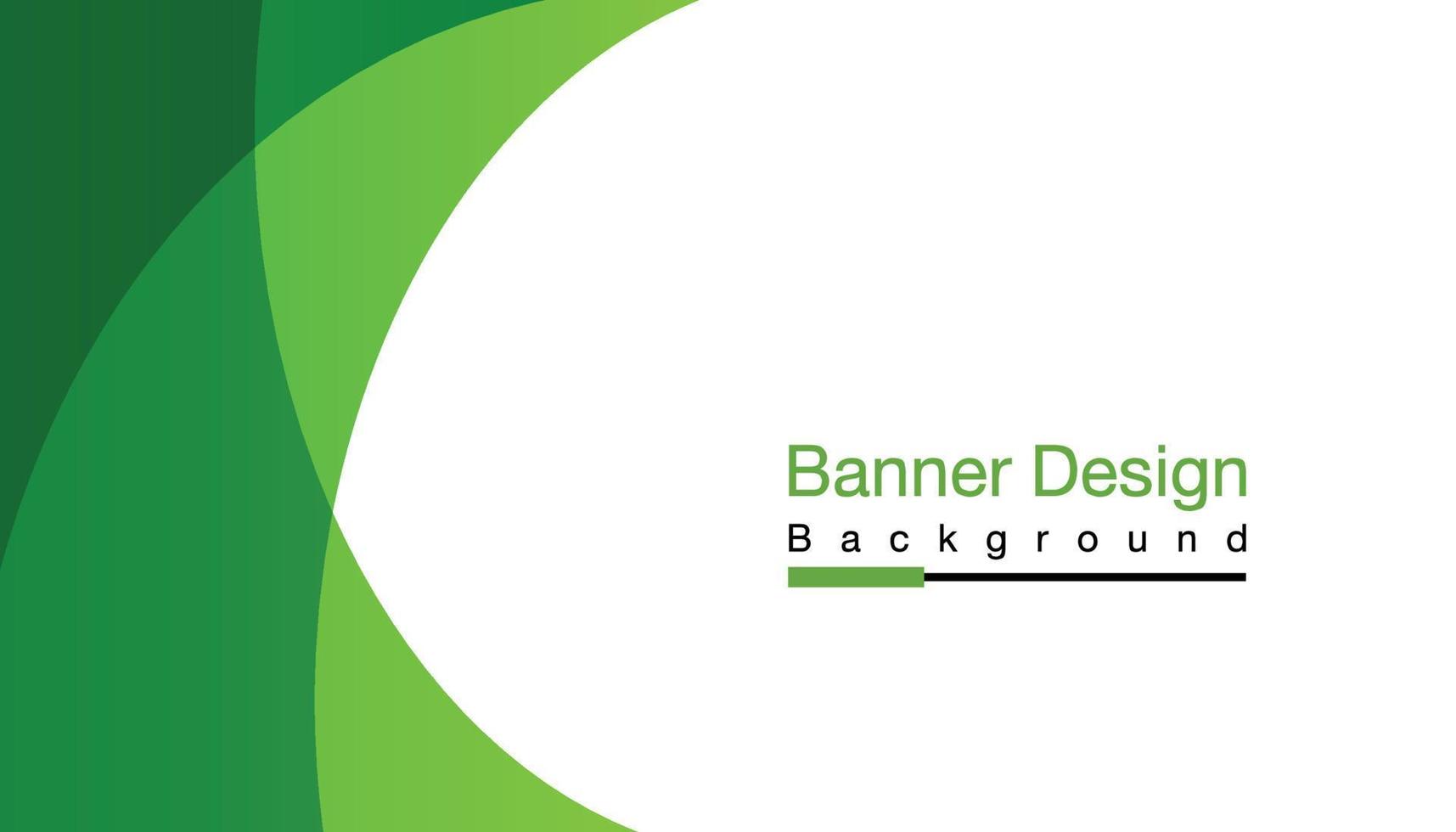 Banner Design
Background