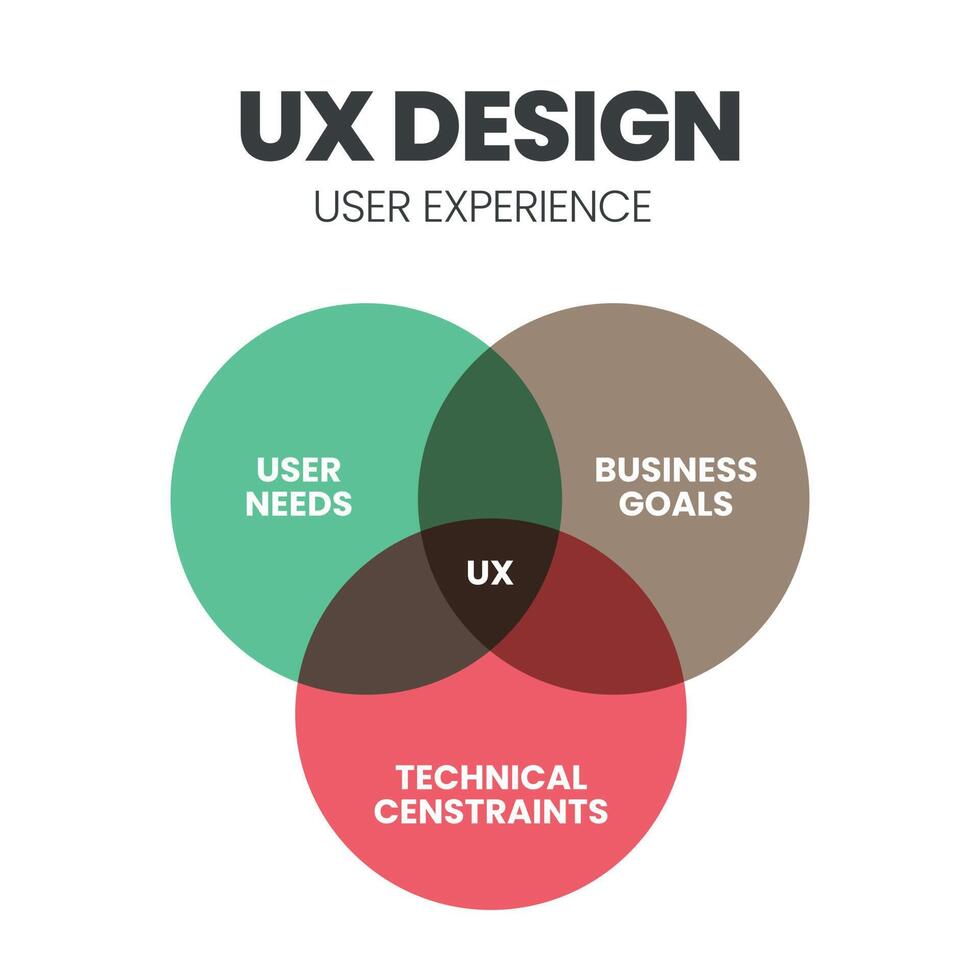 UX DESIGN
USER EXPERIENCE

USER NEEDS

BUSINESS GOALS

UX

TECHNICAL CENSTRAINTS