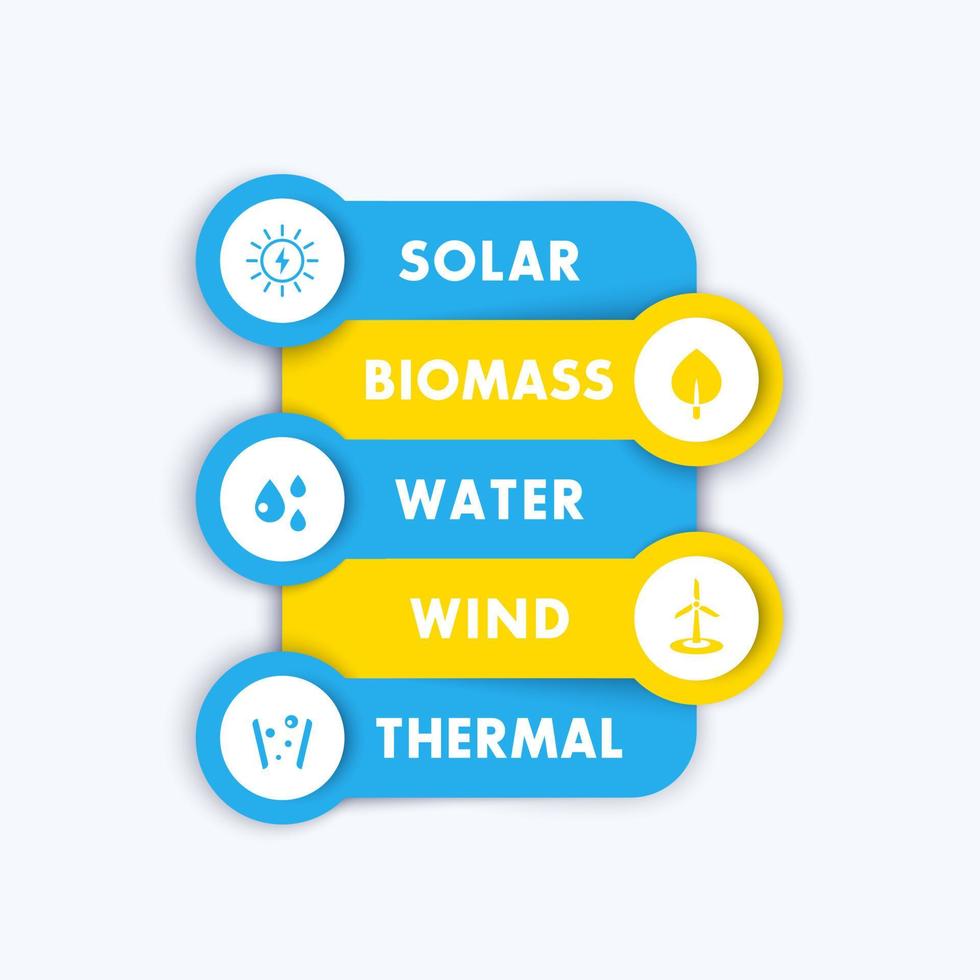 SOLAR

BIOMASS

WATER

WIND

THERMAL