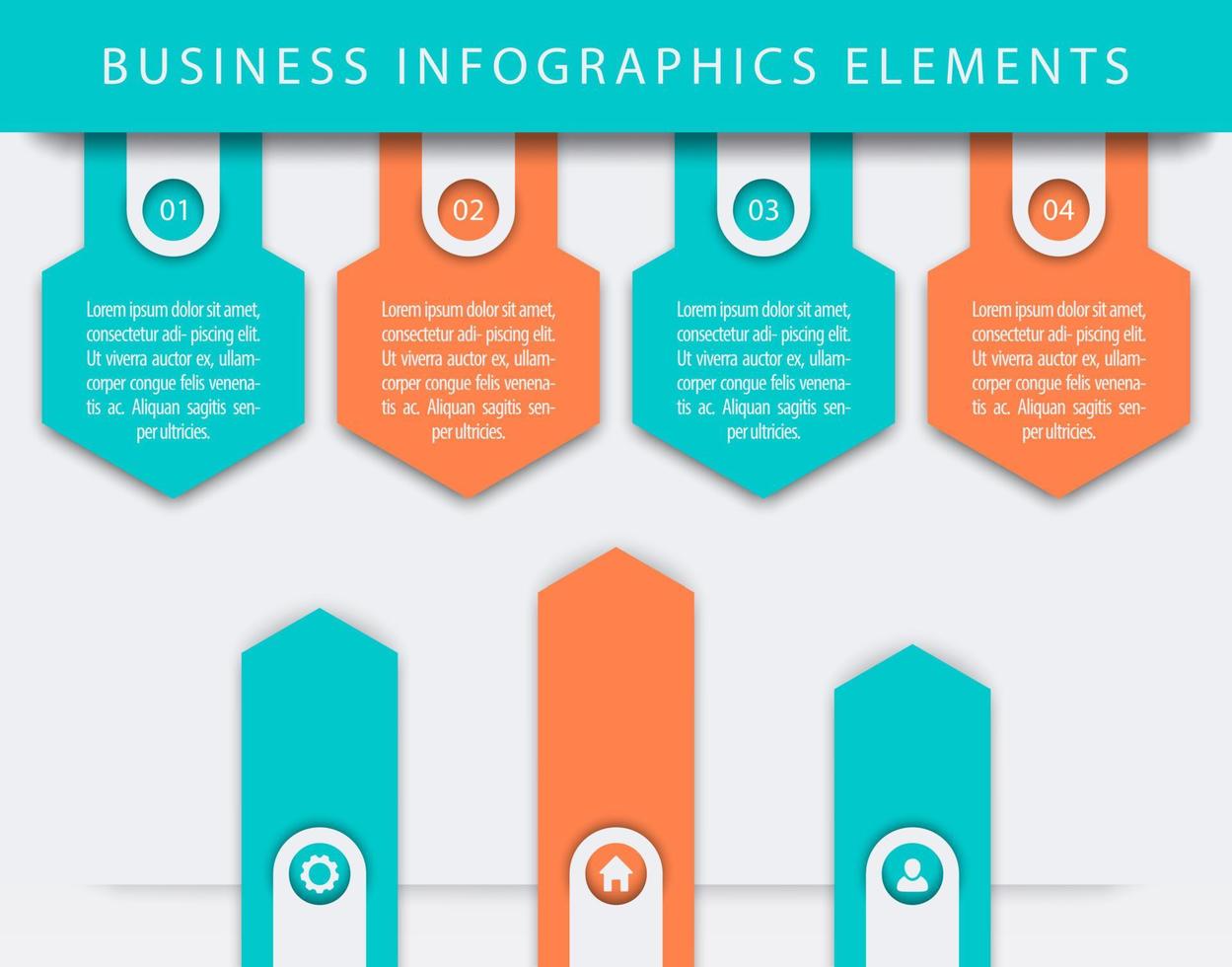 BUSINESS INFOGRAPHICS ELEMENTS

01

Lorem ipsum dolor sit amet, consectetur adi- piscing elit. Ut viverra auctor ex, ullamcorper congue felis venenatis ac. Aliquan sagitis senper ultricies.

02

Lorem ipsum dolor sit amet, consectetur adi- piscing elit. Ut viverra auctor ex, ullamcorper congue felis venenatis ac. Aliquan sagitis senper ultricies.

03

Lorem ipsum dolor sit amet, consectetur adi- piscing elit. Ut viverra auctor ex, ullamcorper congue felis venenatis ac. Aliquan sagitis senper ultricies.

04

Lorem ipsum dolor sit amet, consectetur adi- piscing elit. Ut viverra auctor ex, ullamcorper congue felis venenatis ac. Aliquan sagitis senper ultricies.