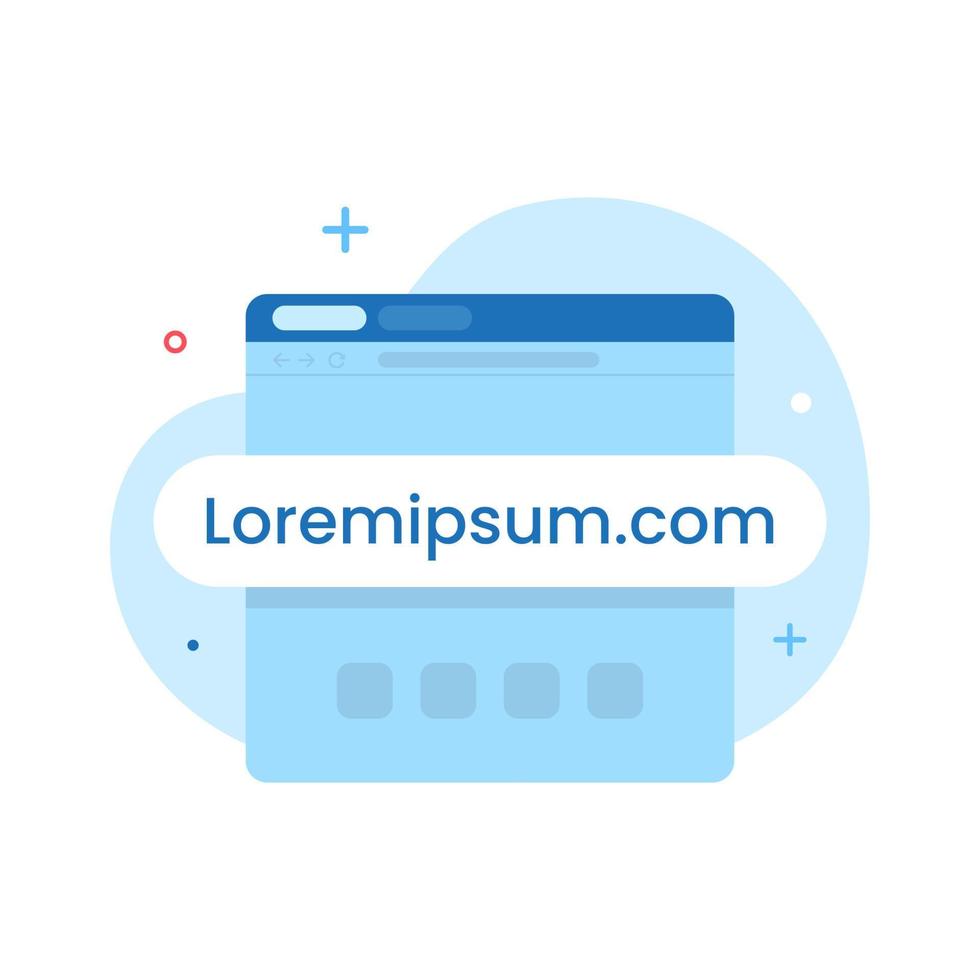 Loremipsum.com