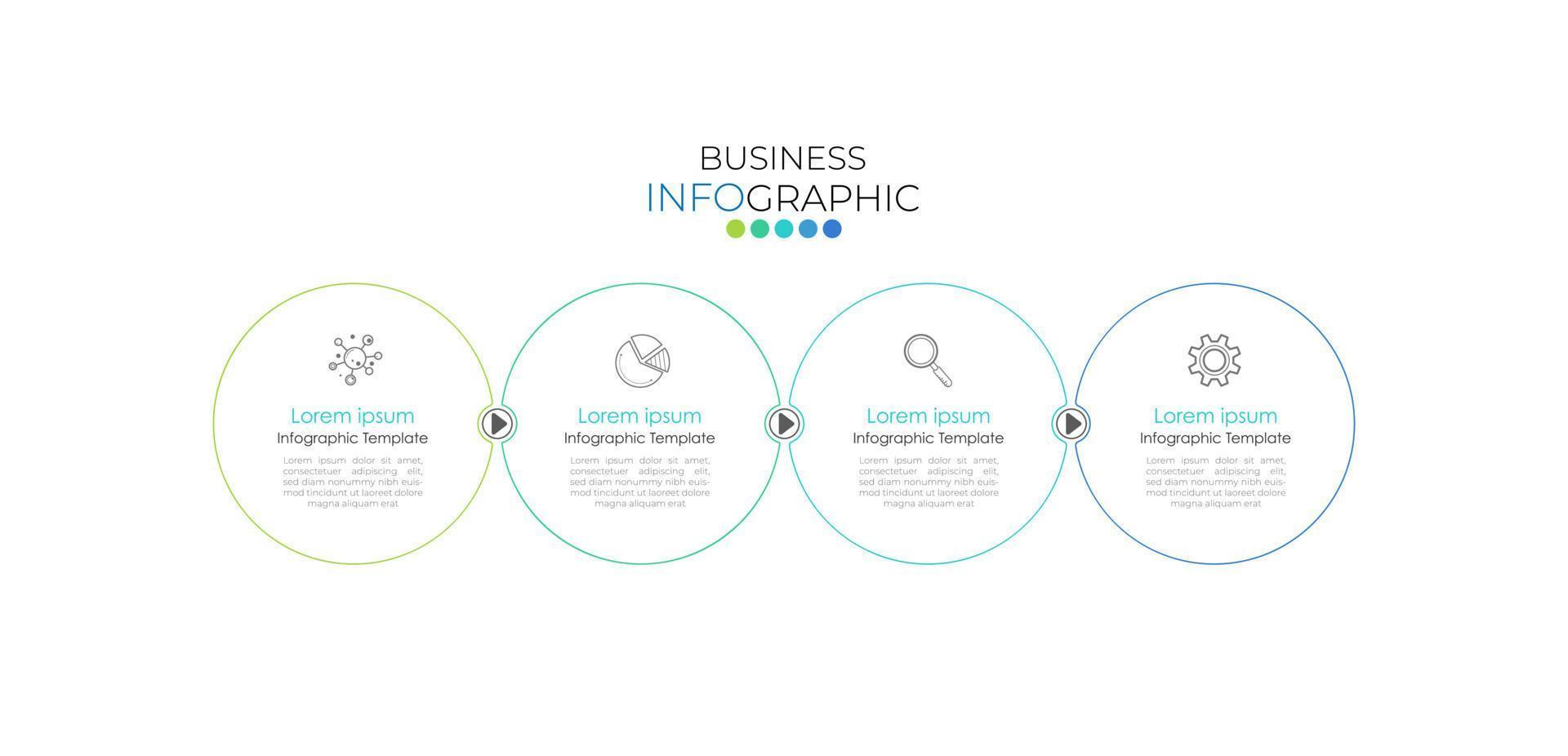 BUSINESS
INFOGRAPHIC

Lorem ipsum
Infographic Template

Lorem ipsum dolor sit amet, consectetuer adipiscing elit, sed diam nonummy nibh euismod tincidunt ut laoreet dolore magna aliquam erat

Lorem ipsum
Infographic Template

Lorem ipsum dolor sit amet, consectetuer adipiscing elit, sed diam nonummy nibh euismod tincidunt ut laoreet dolore magna aliquam erat

Lorem ipsum
Infographic Template

Lorem ipsum dolor sit amet, consectetuer adipiscing elit, sed diam nonummy nibh euismod tincidunt ut laoreet dolore magna aliquam erat

Lorem ipsum
Infographic Template

Lorem ipsum dolor sit amet, consectetuer adipiscing elit, sed diam nonummy nibh euismod tincidunt ut laoreet dolore magna aliquam erat