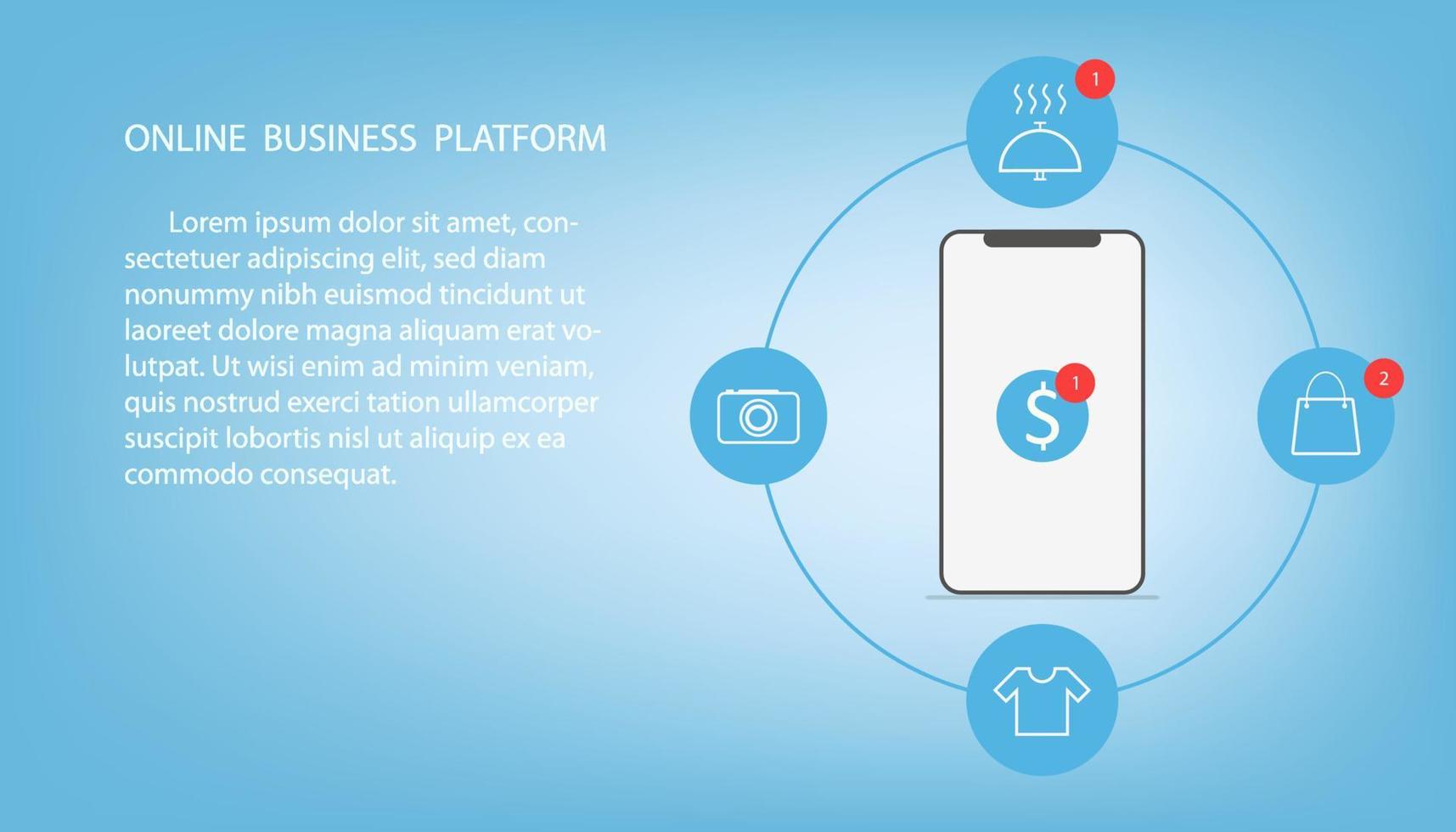 ONLINE BUSINESS PLATFORM

Lorem ipsum dolor sit amet, consectetuer adipiscing elit, sed diam nonummy nibh euismod tincidunt ut laoreet dolore magna aliquam erat volutpat. Ut wisi enim ad minim veniam, quis nostrud exerci tation ullamcorper suscipit lobortis nisl ut aliquip ex ea commodo consequat.

1

$

1

2