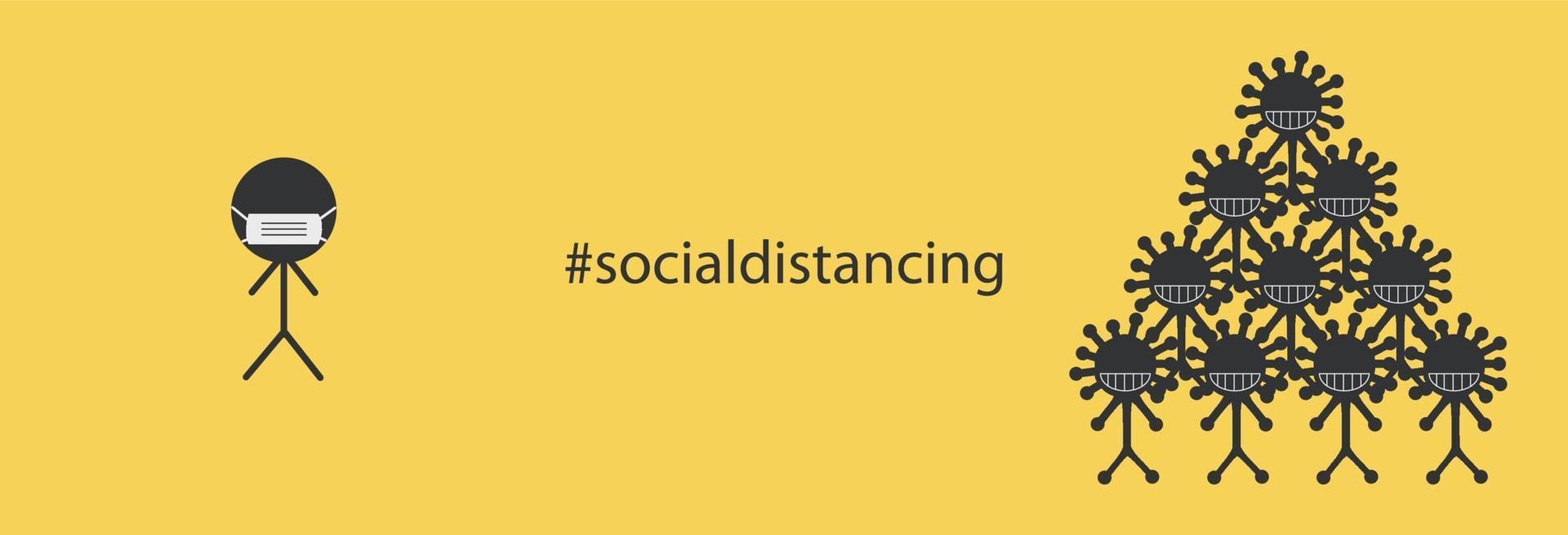 #socialdistancing