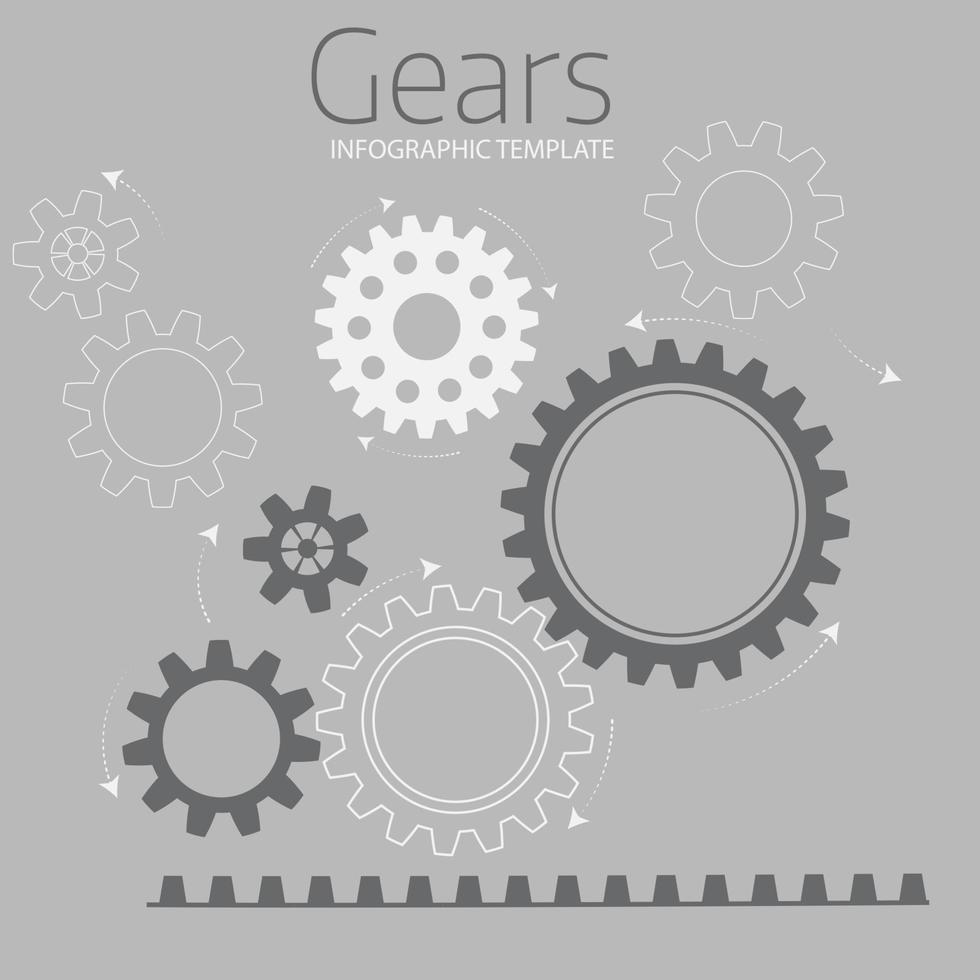 Gears
INFOGRAPHIC TEMPLATE