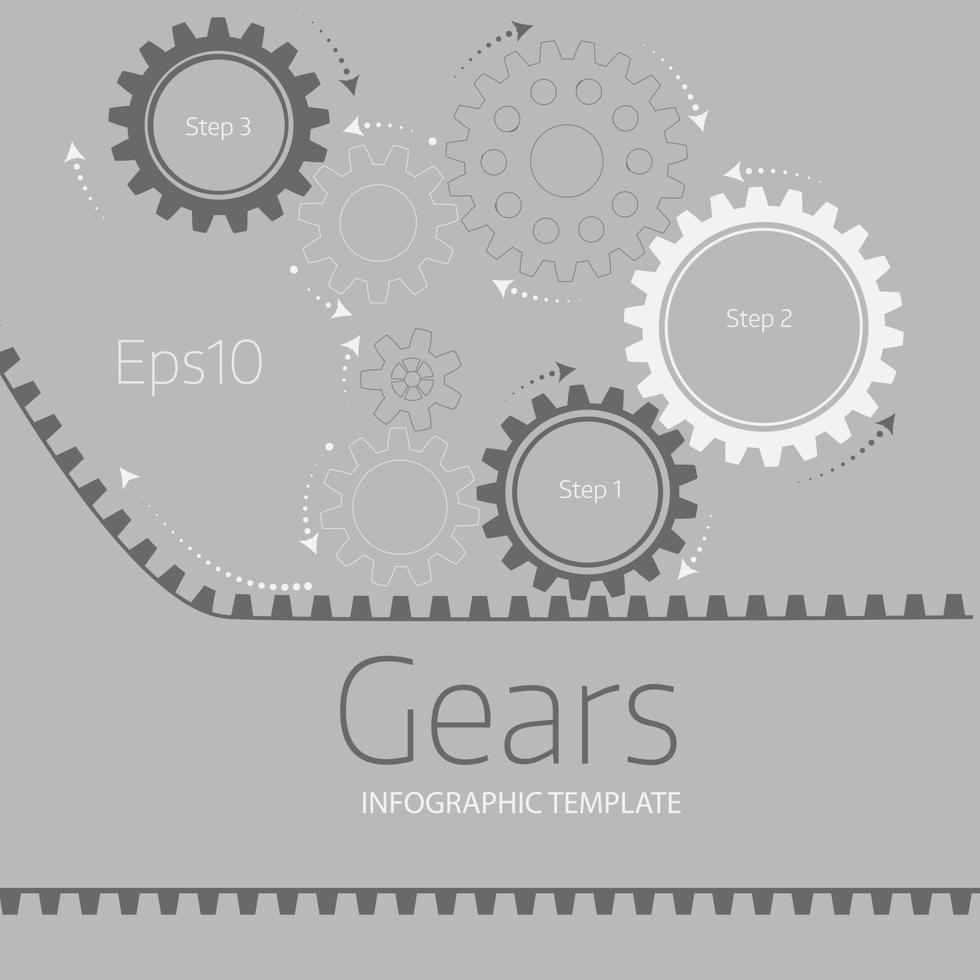 Step 3

Step 2

Eps10

Step 1

Gears

INFOGRAPHIC TEMPLATE