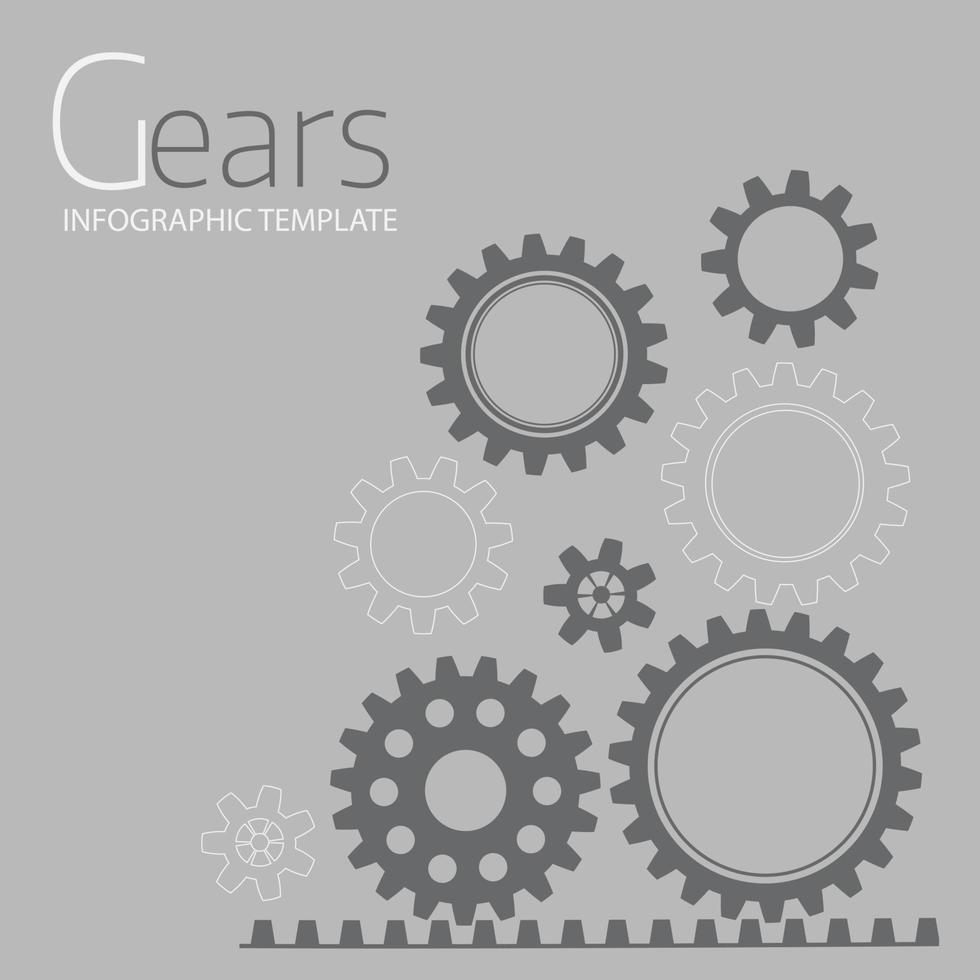 Gears
INFOGRAPHIC TEMPLATE