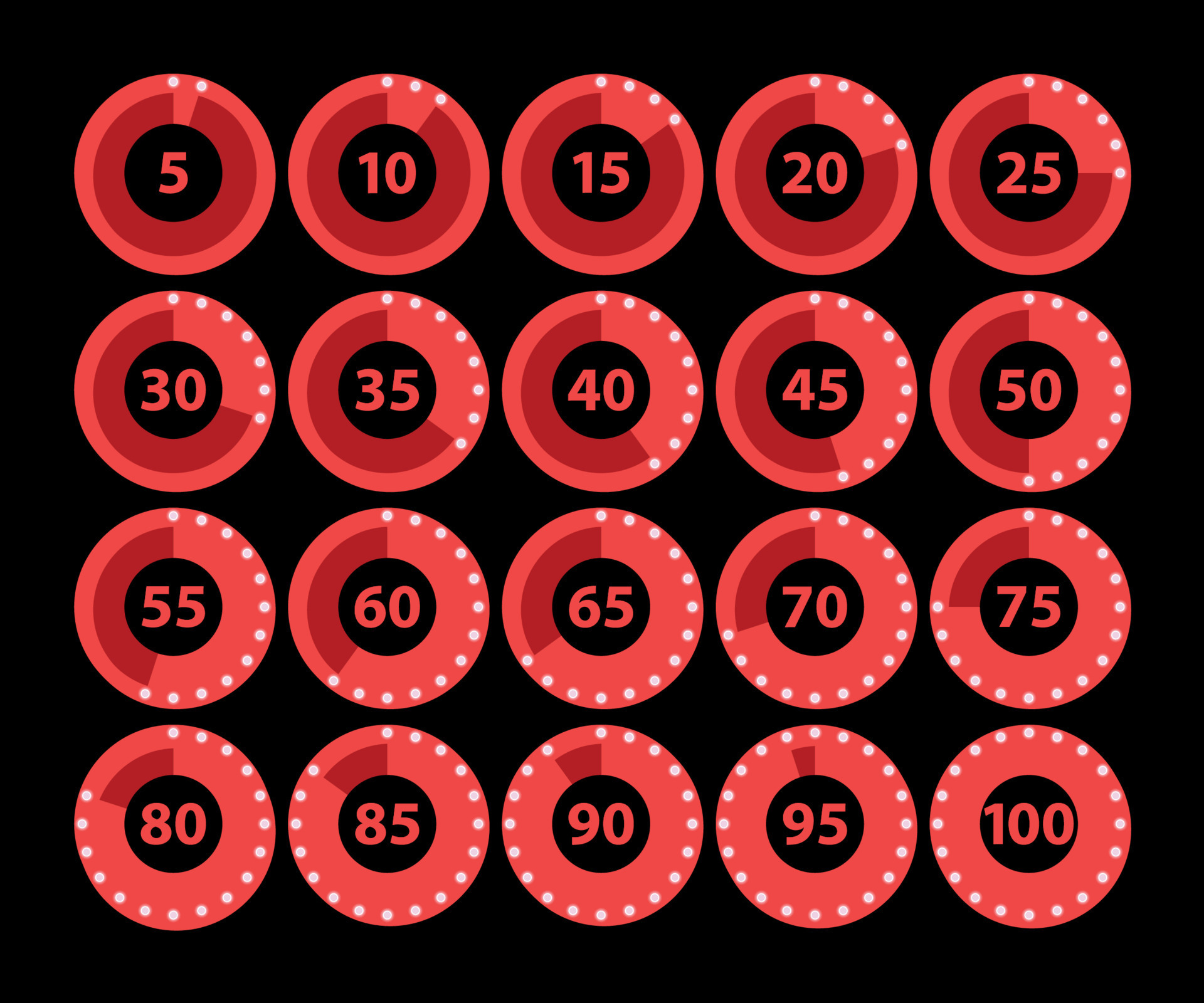 5 10 15 20 25

30 35 40 45 50

55 60 65 70 75

80 85 90 95 100