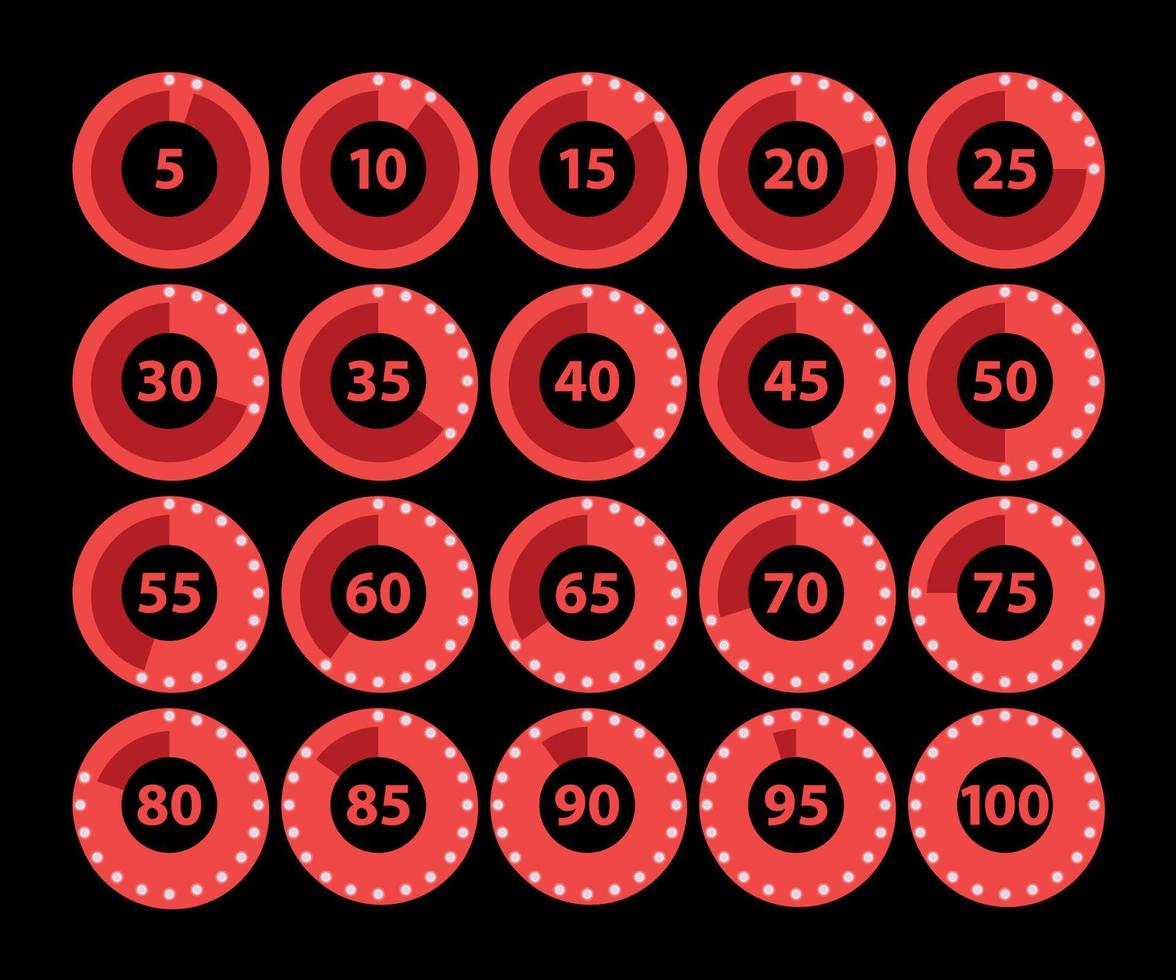 5 10 15 20 25
30 35 40 45 50
55 60 65 70 75
80 85 90 95 100