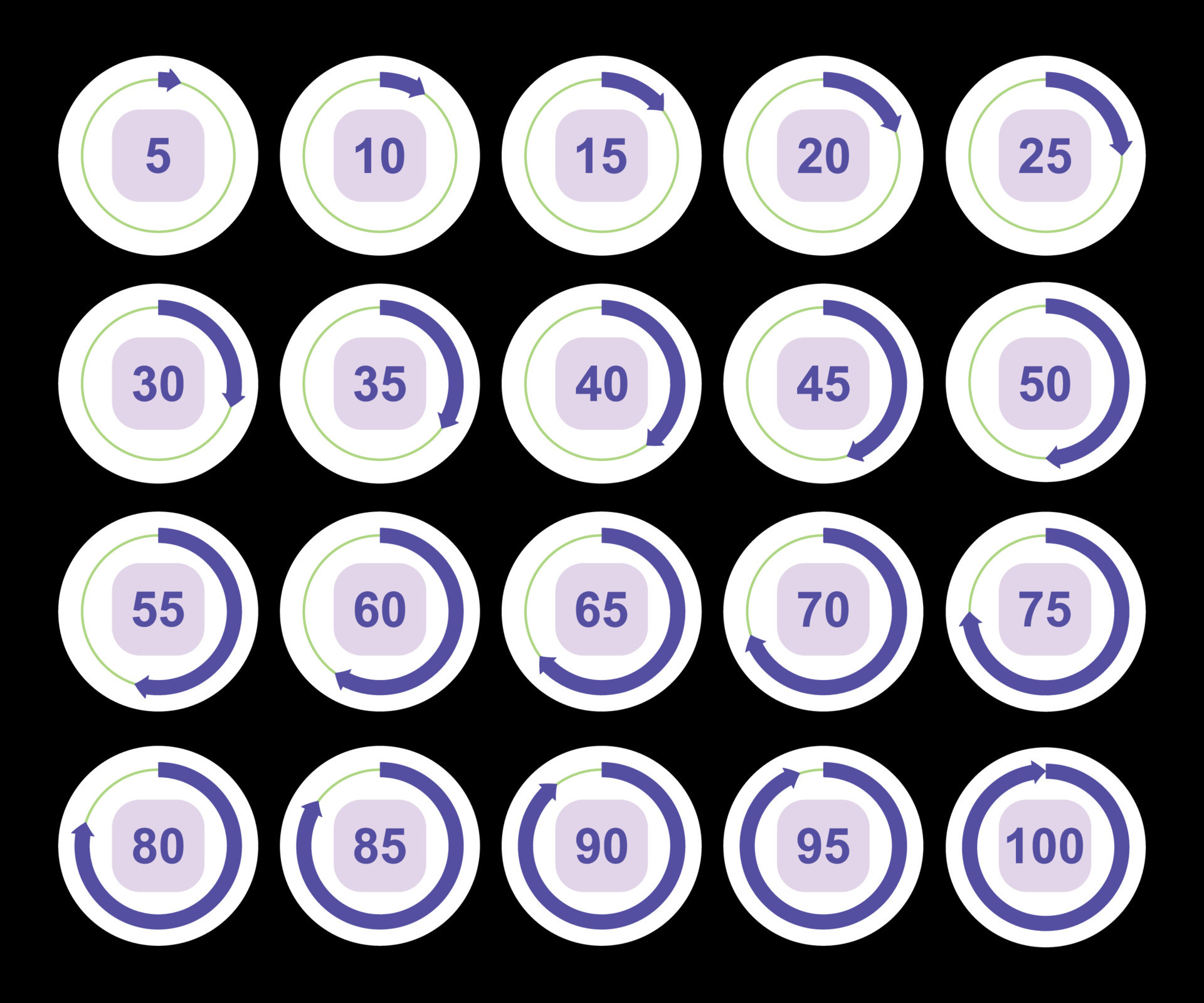 5 10 15 20 25

30 35 40 45 50

55 60 65 70 75

80 85 90 95 100