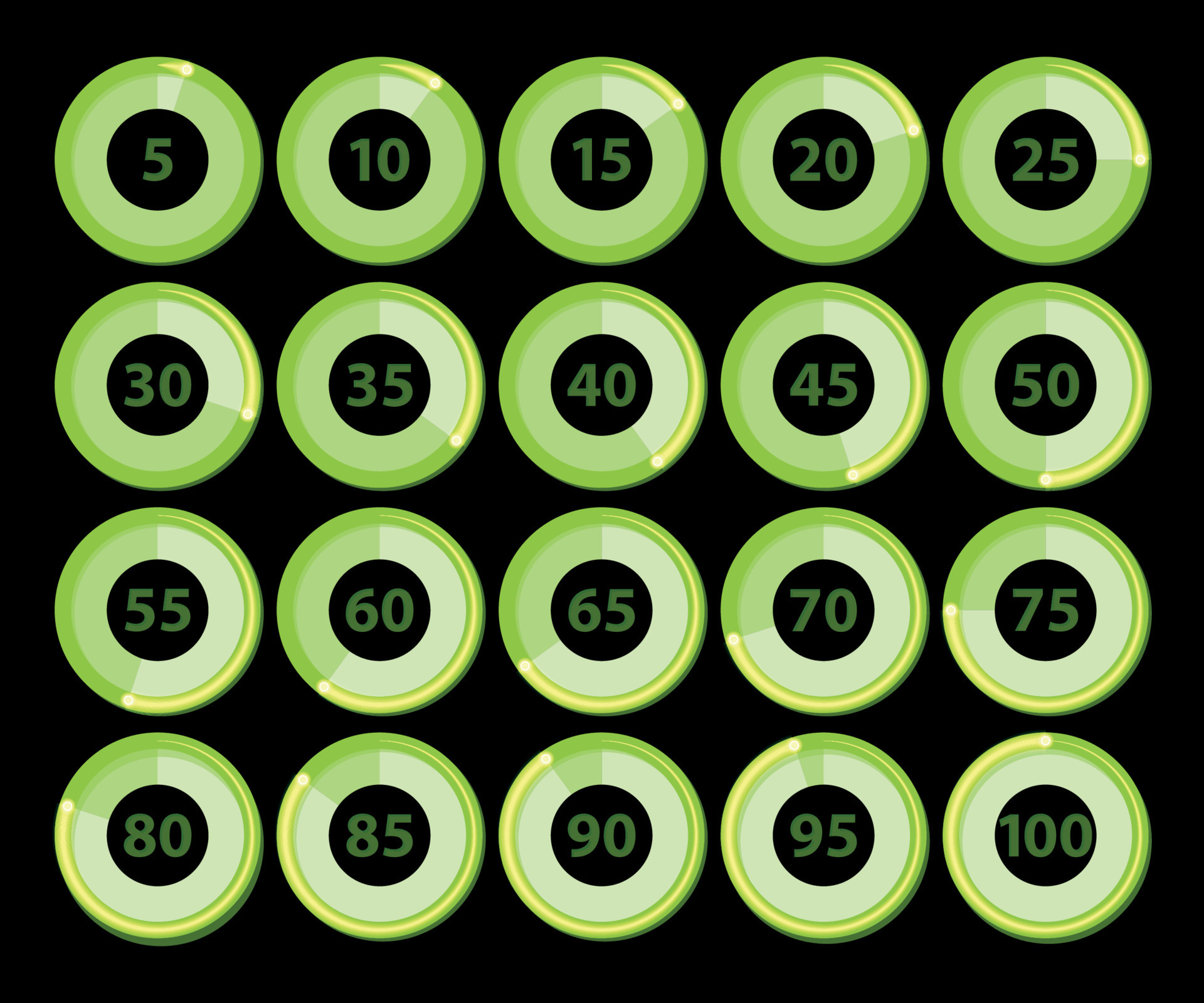 5 10 15 20 25

30 35 40 45 50

55 60 65 70 75

80 85 90 95 100