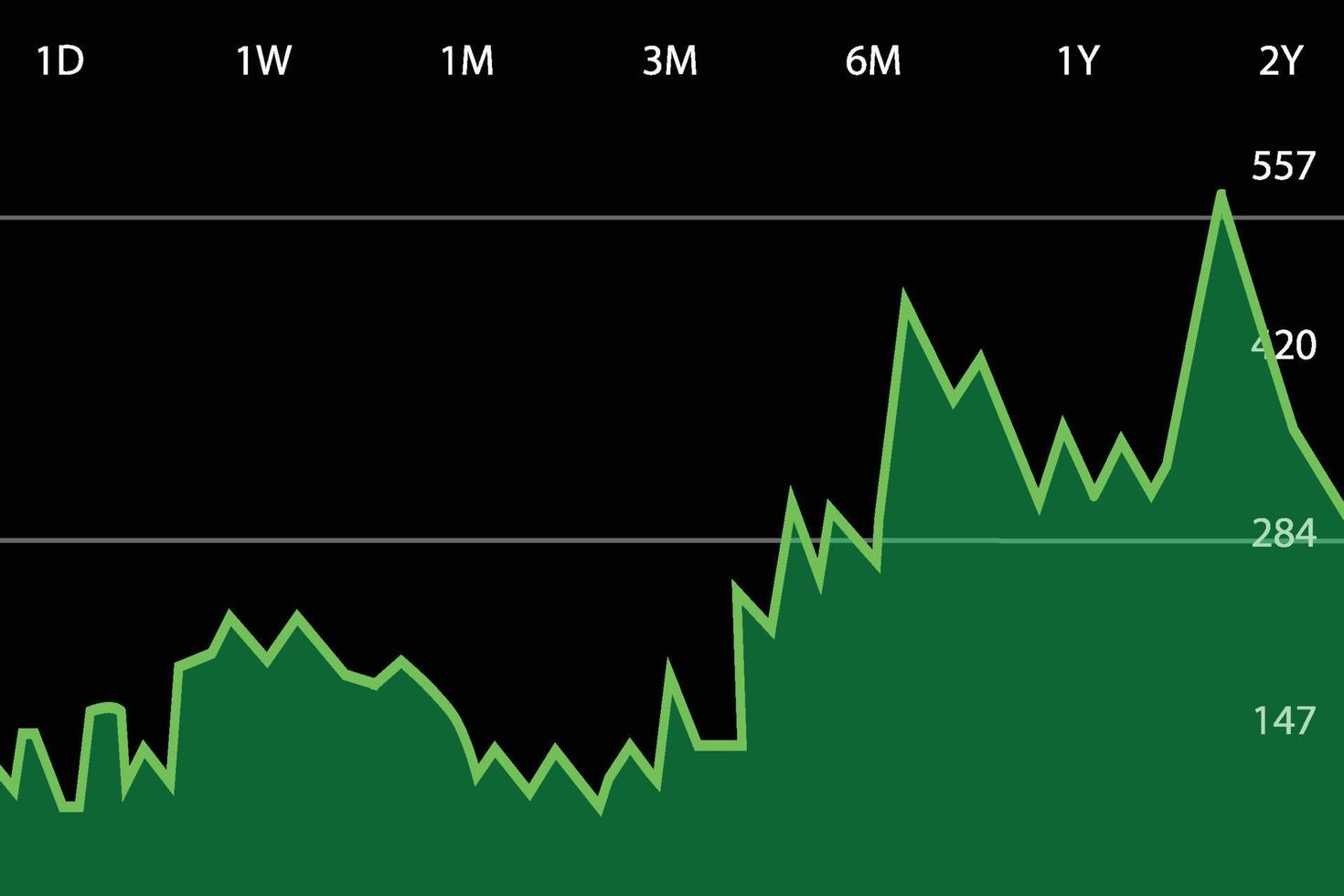 1D 1W 1M 3M 6M 1Y 2Y

557

420

284

147