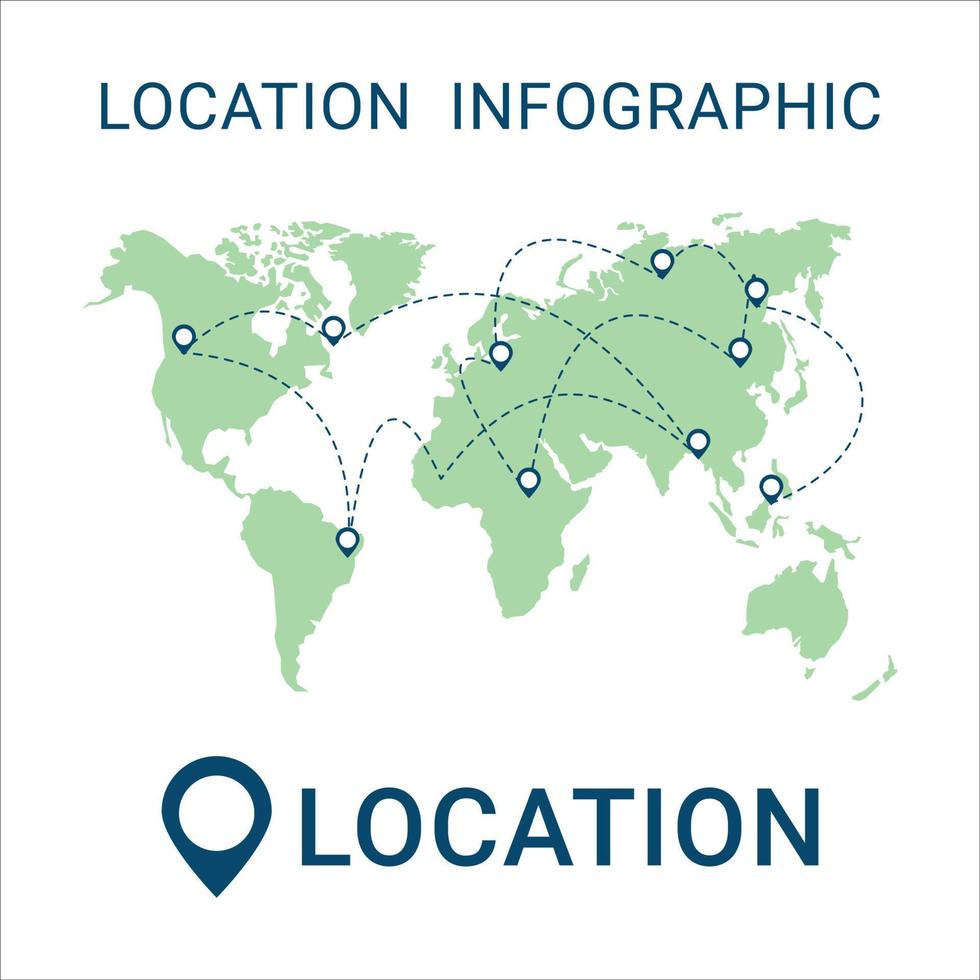 LOCATION INFOGRAPHIC

LOCATION