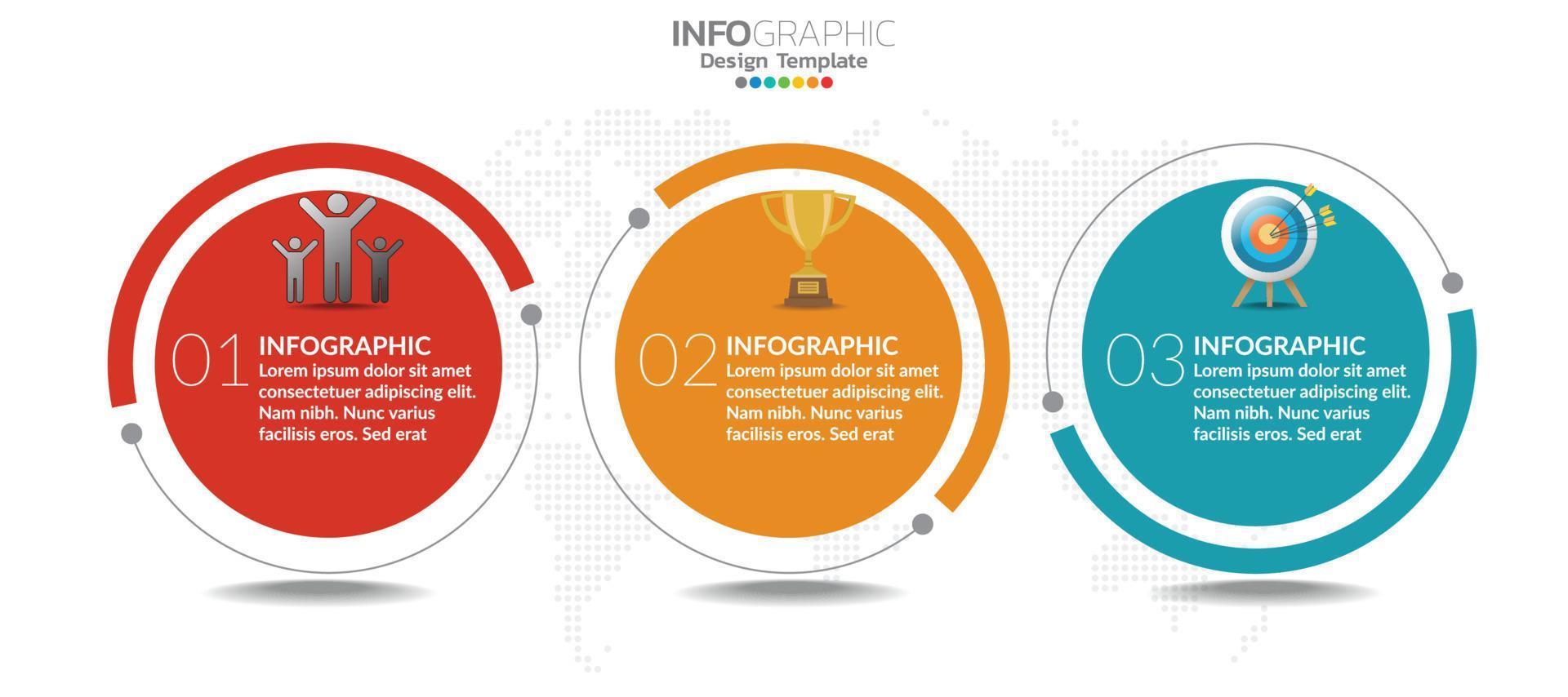 INFOGRAPHIC
Design Template

01 INFOGRAPHIC
Lorem ipsum dolor sit amet consectetuer adipiscing elit. Nam nibh. Nunc varius facilisis eros. Sed erat

02 INFOGRAPHIC
Lorem ipsum dolor sit amet consectetuer adipiscing elit. Nam nibh. Nunc varius facilisis eros. Sed erat

03 INFOGRAPHIC
Lorem ipsum dolor sit amet consectetuer adipiscing elit. Nam nibh. Nunc varius facilisis eros. Sed erat