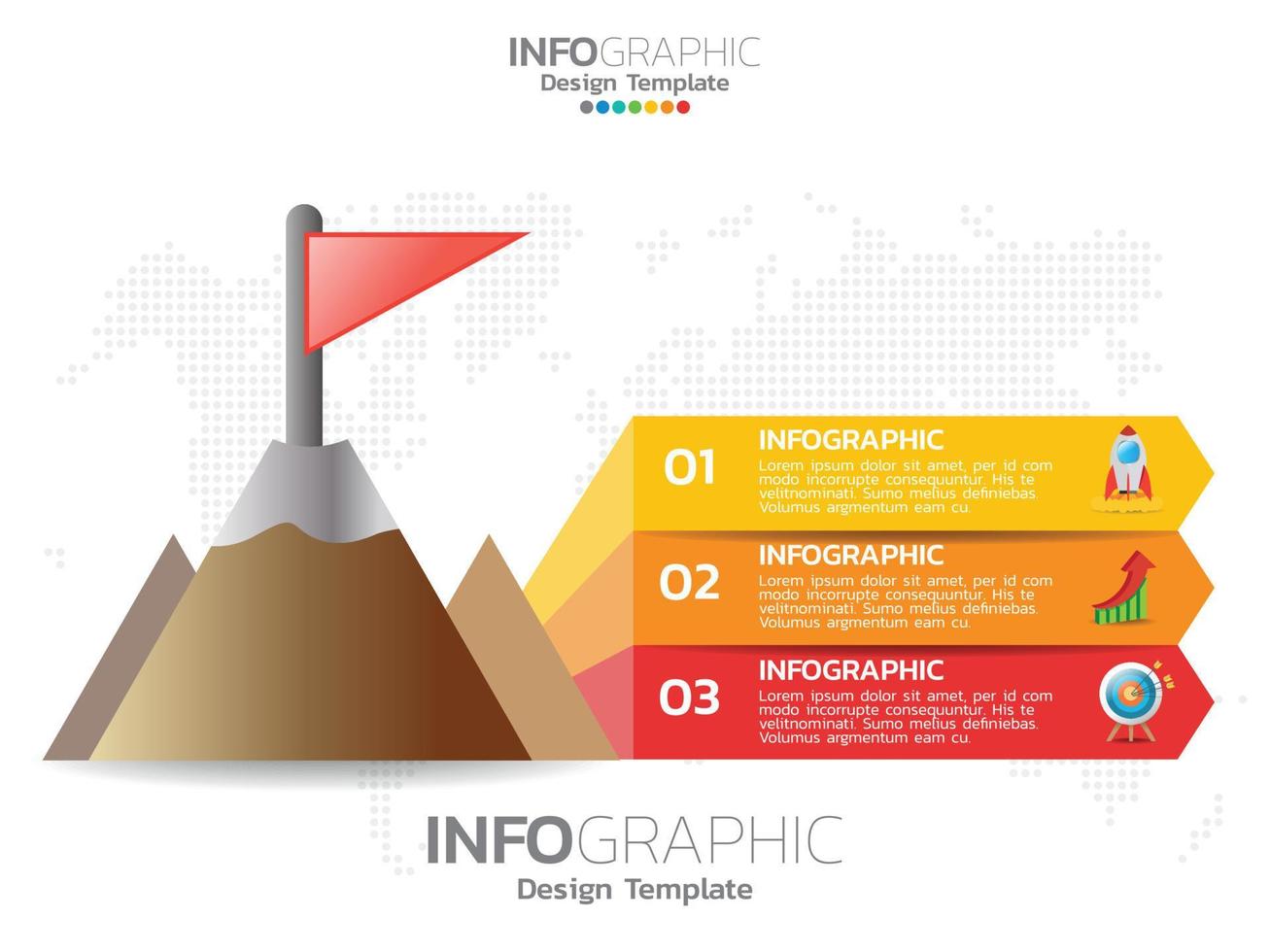 INFOGRAPHIC
Design Template

01
INFOGRAPHIC
Lorem ipsum dolor sit amet, per id com modo incorrupte consequuntur. His te velitnominati. Sumo melius definiebas. Volumus argmentum eam cu.

02
INFOGRAPHIC
Lorem ipsum dolor sit amet, per id com modo incorrupte consequuntur. His te velitnominati. Sumo melius definiebas. Volumus argmentum eam cu.

03
INFOGRAPHIC
Lorem ipsum dolor sit amet, per id com modo incorrupte consequuntur. His te velitnominati. Sumo melius definiebas. Volumus argmentum eam cu.

INFOGRAPHIC
Design Template