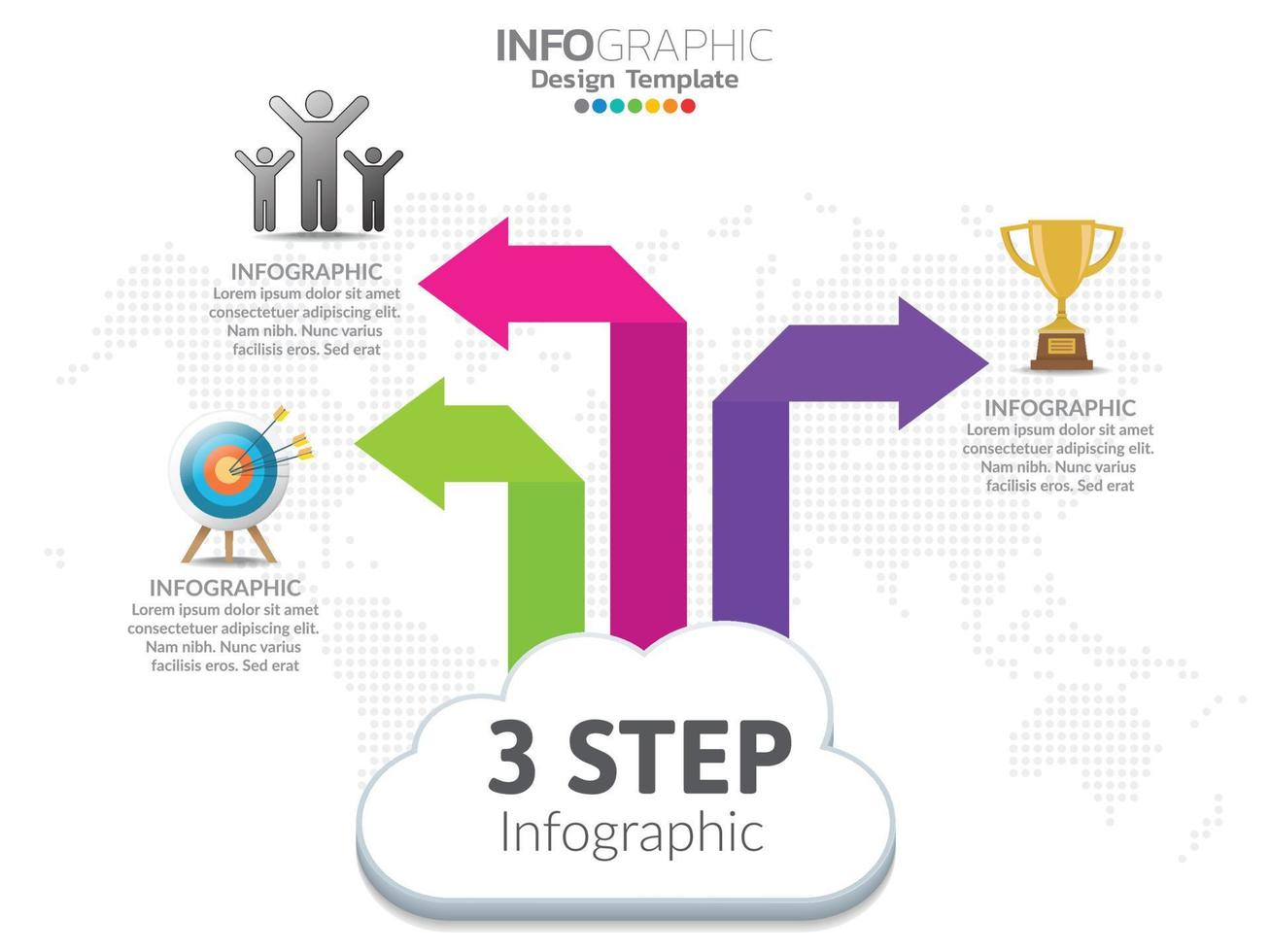 INFOGRAPHIC
Design Template

INFOGRAPHIC
Lorem ipsum dolor sit amet consectetuer adipiscing elit. Nam nibh. Nunc varius facilisis eros. Sed erat

INFOGRAPHIC
Lorem ipsum dolor sit amet consectetuer adipiscing elit. Nam nibh. Nunc varius facilisis eros. Sed erat

INFOGRAPHIC
Lorem ipsum dolor sit amet consectetuer adipiscing elit. Nam nibh. Nunc varius facilisis eros. Sed erat

3 STEP
Infographic