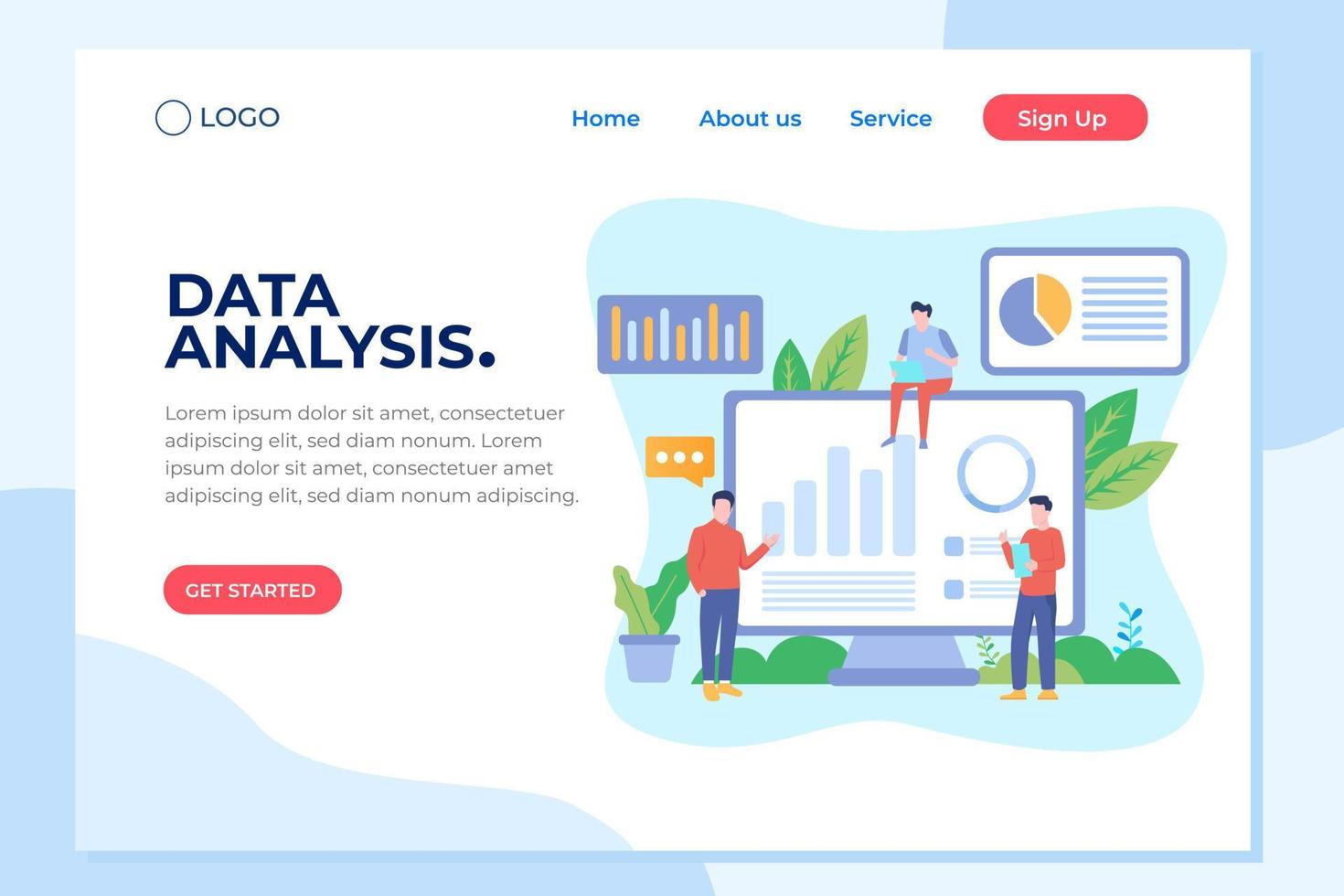 LOGO

Home About us Service Sign Up

DATA ANALYSIS.

Lorem ipsum dolor sit amet, consectetuer adipiscing elit, sed diam nonum. Lorem ipsum dolor sit amet, consectetuer amet adipiscing elit, sed diam nonum adipiscing.

GET STARTED