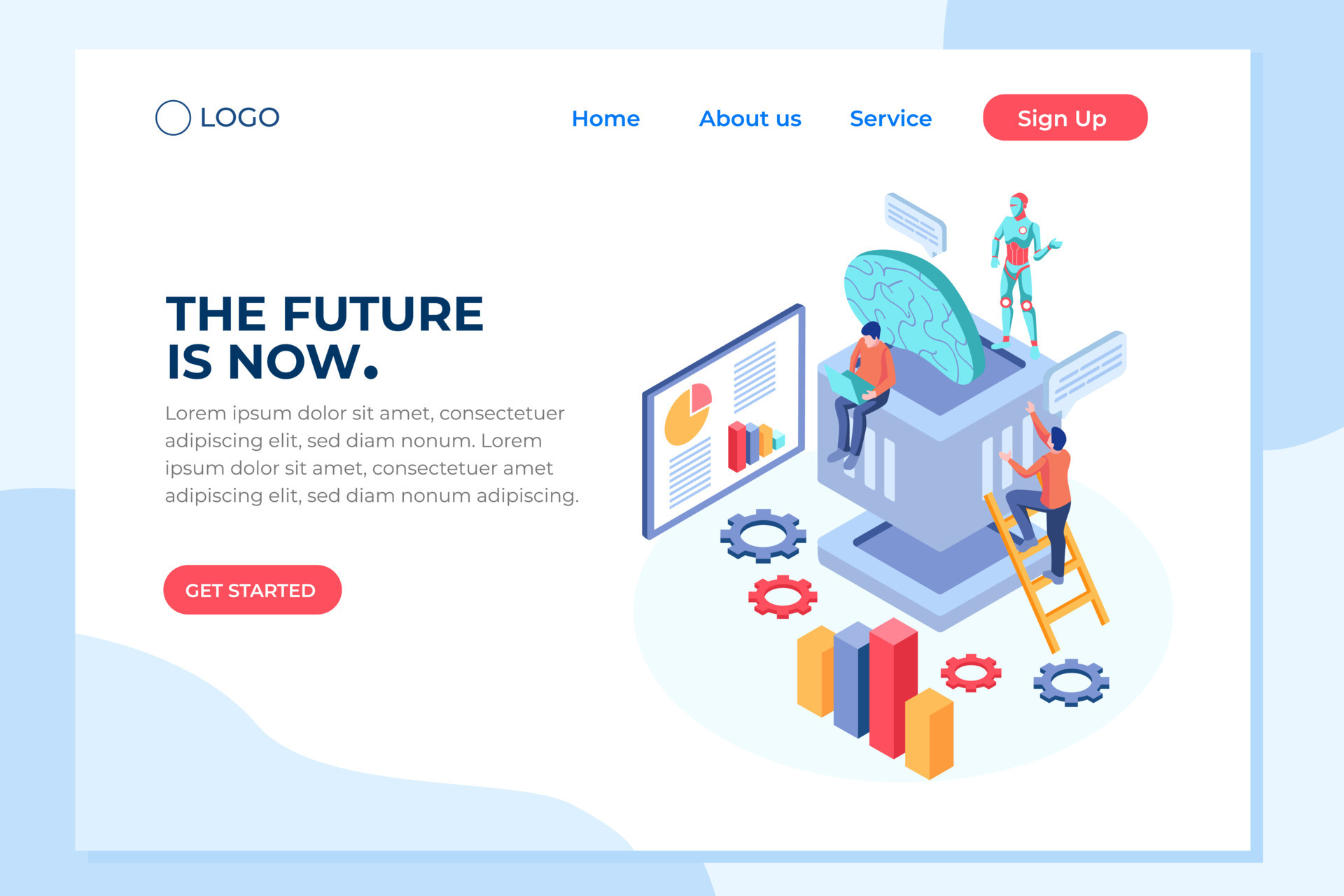 LOGO

Home About us Service Sign Up

THE FUTURE IS NOW.

Lorem ipsum dolor sit amet, consectetuer adipiscing elit, sed diam nonum. Lorem ipsum dolor sit amet, consectetuer amet adipiscing elit, sed diam nonum adipiscing.

GET STARTED