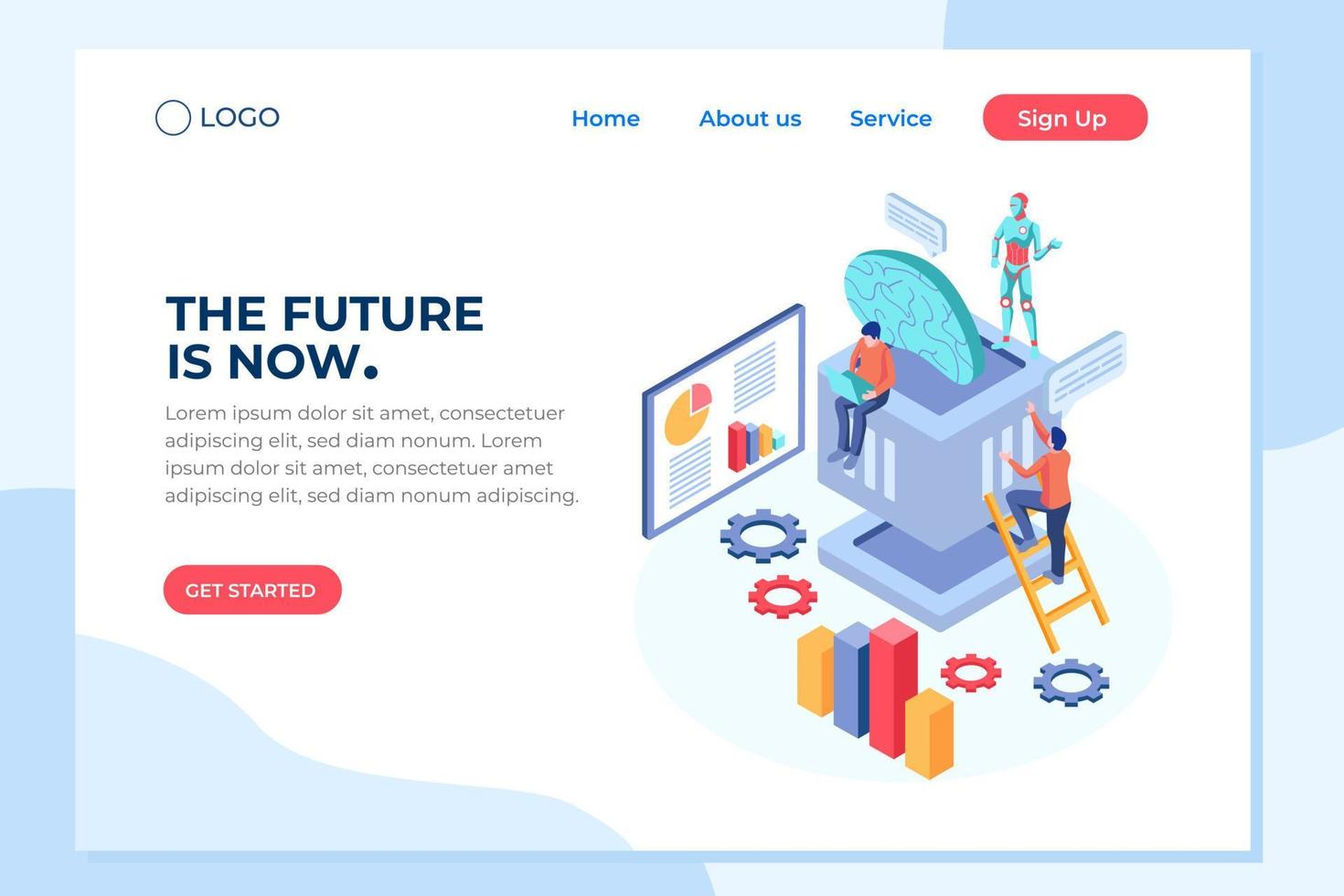 LOGO

Home About us Service Sign Up

THE FUTURE IS NOW.

Lorem ipsum dolor sit amet, consectetuer adipiscing elit, sed diam nonum. Lorem ipsum dolor sit amet, consectetuer amet adipiscing elit, sed diam nonum adipiscing.

GET STARTED