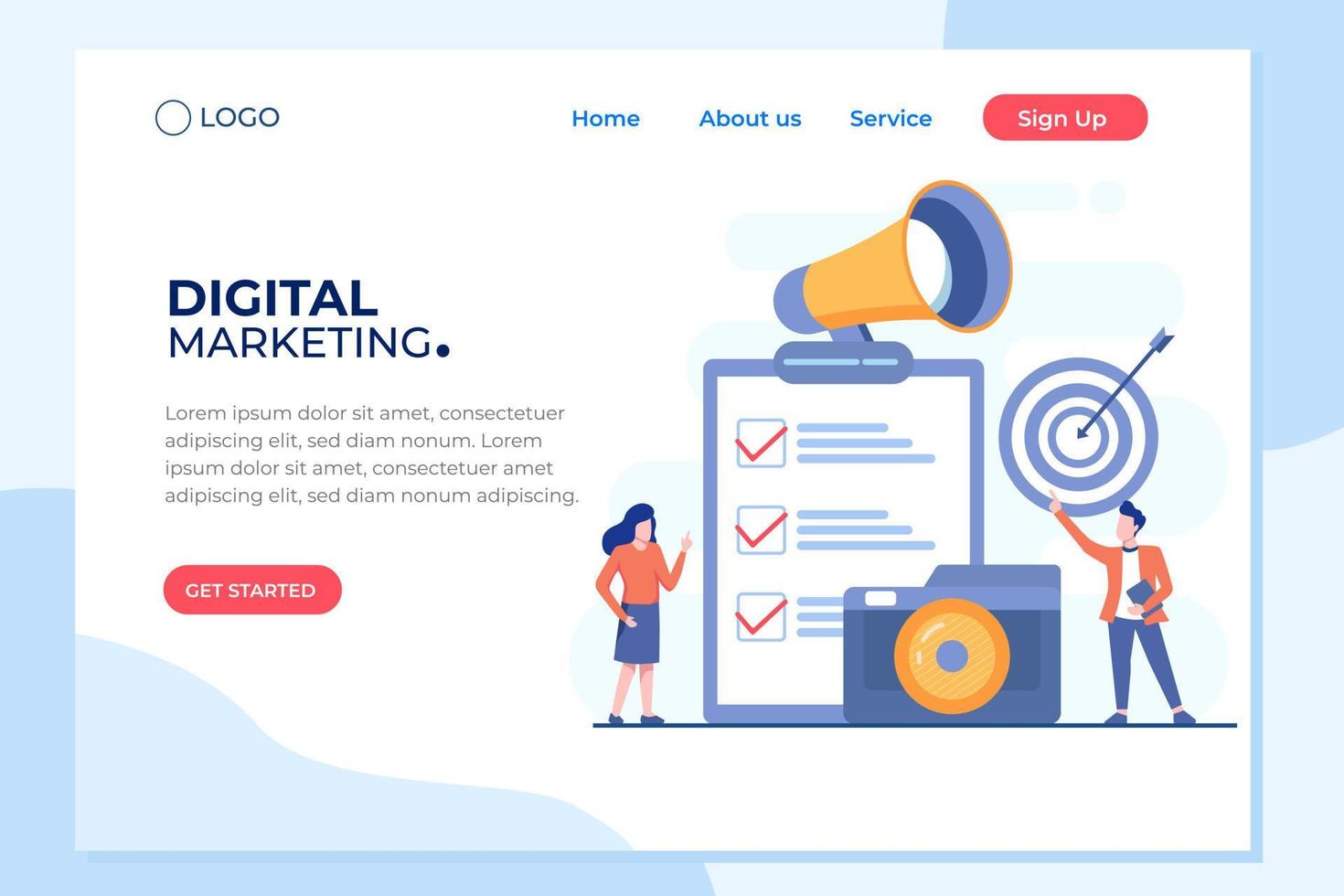 LOGO

Home About us Service Sign Up

DIGITAL
MARKETING.

Lorem ipsum dolor sit amet, consectetuer adipiscing elit, sed diam nonum. Lorem ipsum dolor sit amet, consectetuer amet adipiscing elit, sed diam nonum adipiscing.

GET STARTED