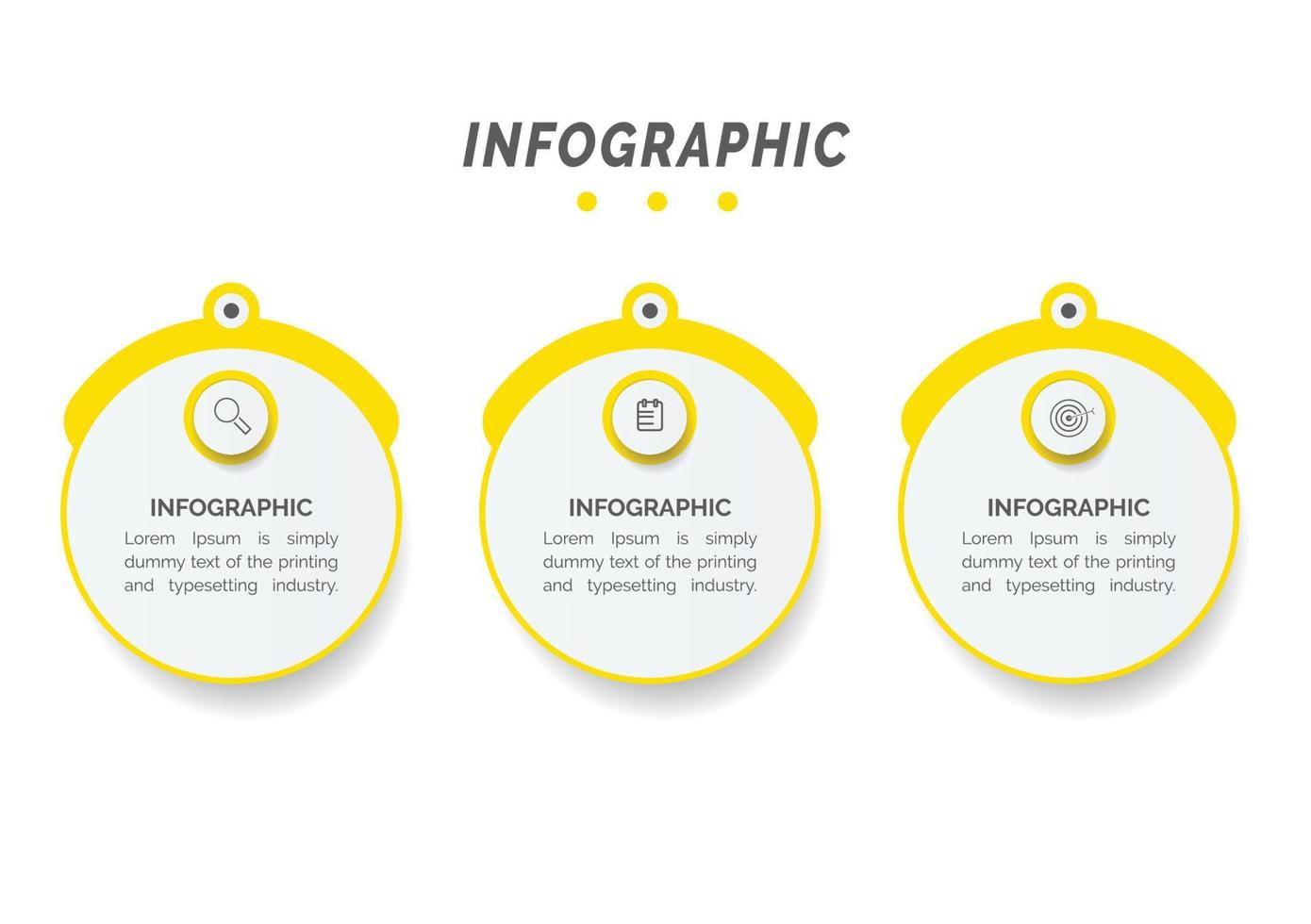 INFOGRAPHIC

INFOGRAPHIC
Lorem Ipsum is simply dummy text of the printing and typesetting industry.

INFOGRAPHIC
Lorem Ipsum is simply dummy text of the printing and typesetting industry.

INFOGRAPHIC
Lorem Ipsum is simply dummy text of the printing and typesetting industry.