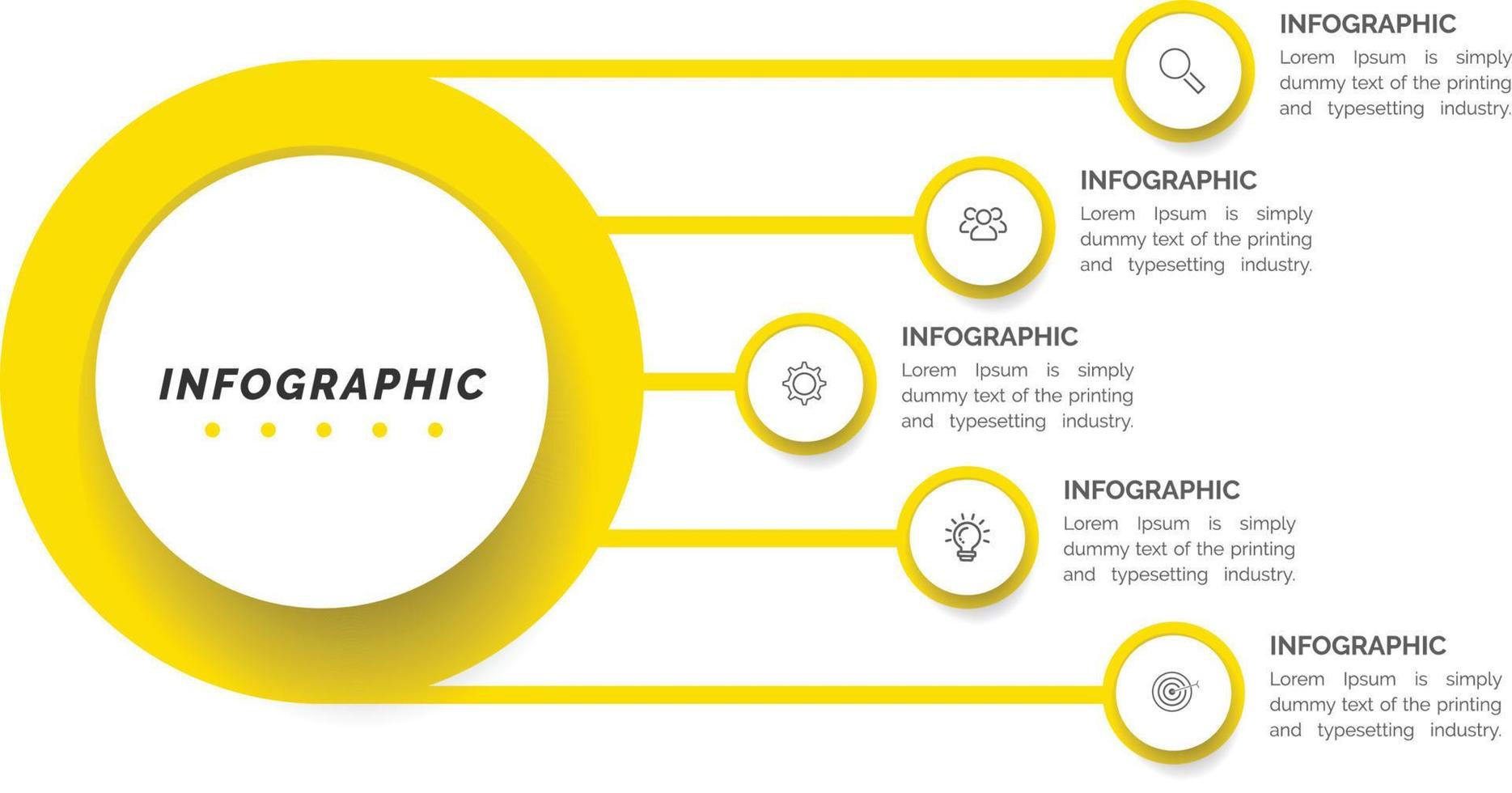 INFOGRAPHIC

INFOGRAPHIC
Lorem Ipsum is simply dummy text of the printing and typesetting industry.

INFOGRAPHIC
Lorem Ipsum is simply dummy text of the printing and typesetting industry.

INFOGRAPHIC
Lorem Ipsum is simply dummy text of the printing and typesetting industry.

INFOGRAPHIC
Lorem Ipsum is simply dummy text of the printing and typesetting industry.

INFOGRAPHIC
Lorem Ipsum is simply dummy text of the printing and typesetting industry.