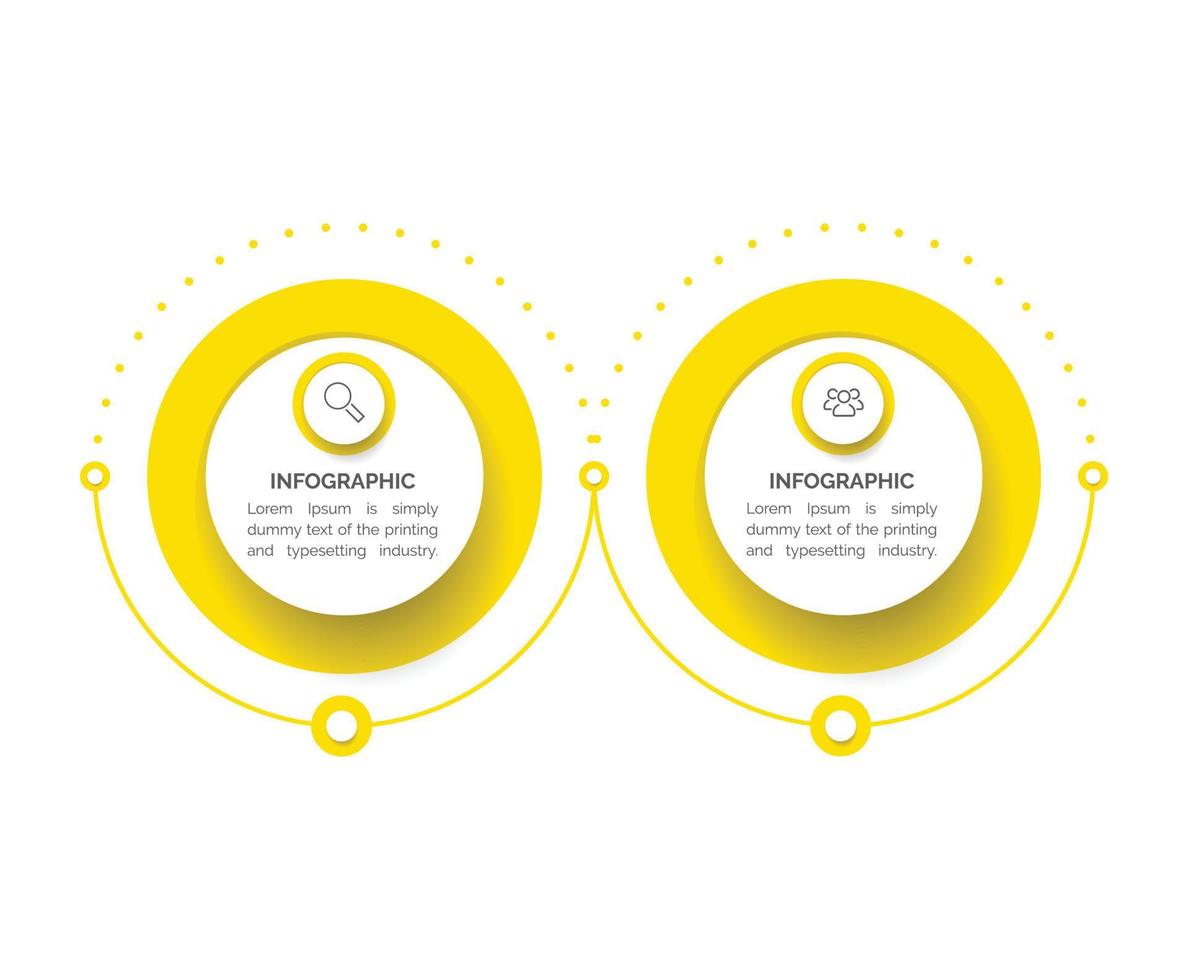 INFOGRAPHIC
Lorem Ipsum is simply dummy text of the printing and typesetting industry.

INFOGRAPHIC
Lorem Ipsum is simply dummy text of the printing and typesetting industry.