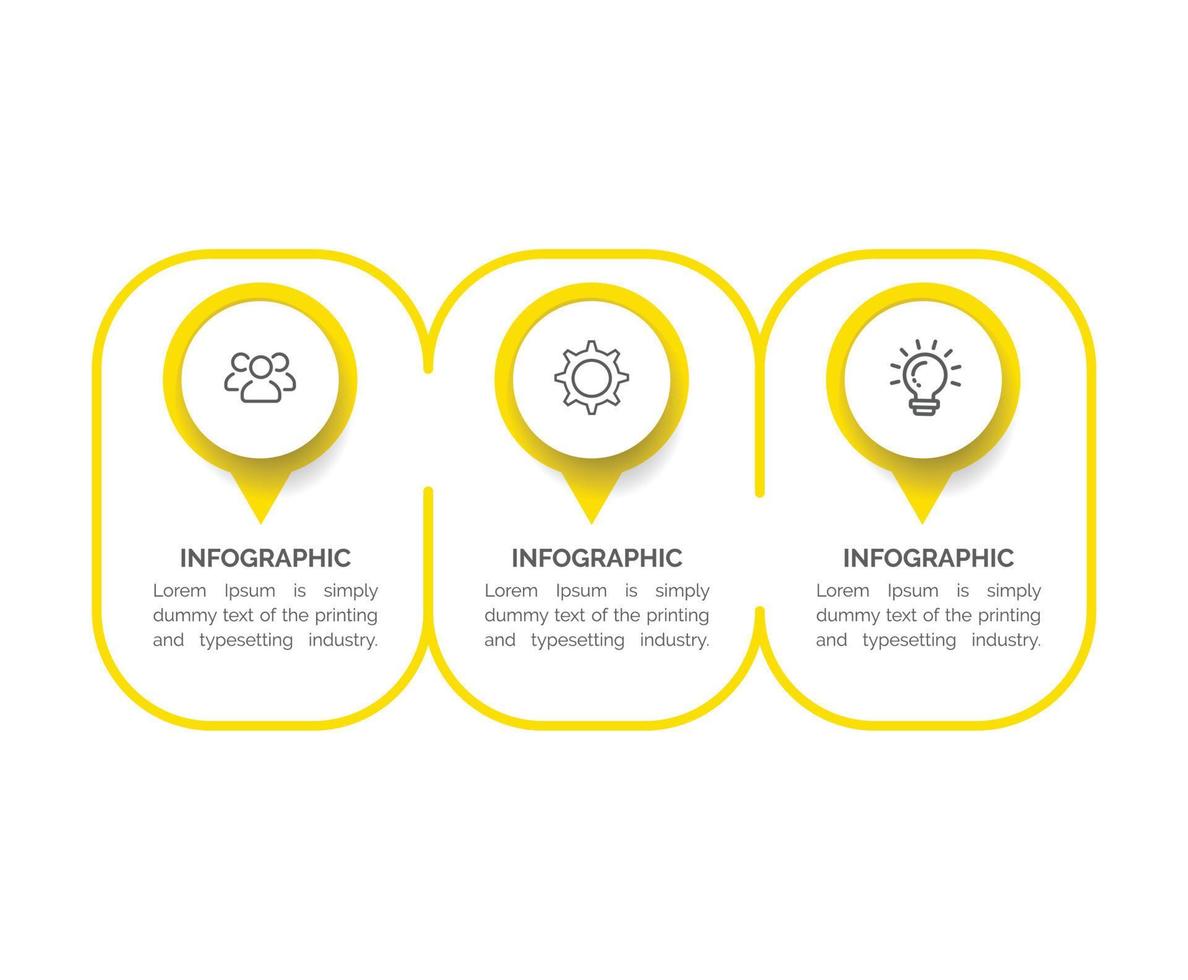 INFOGRAPHIC
Lorem Ipsum is simply dummy text of the printing and typesetting industry.

INFOGRAPHIC
Lorem Ipsum is simply dummy text of the printing and typesetting industry.

INFOGRAPHIC
Lorem Ipsum is simply dummy text of the printing and typesetting industry.