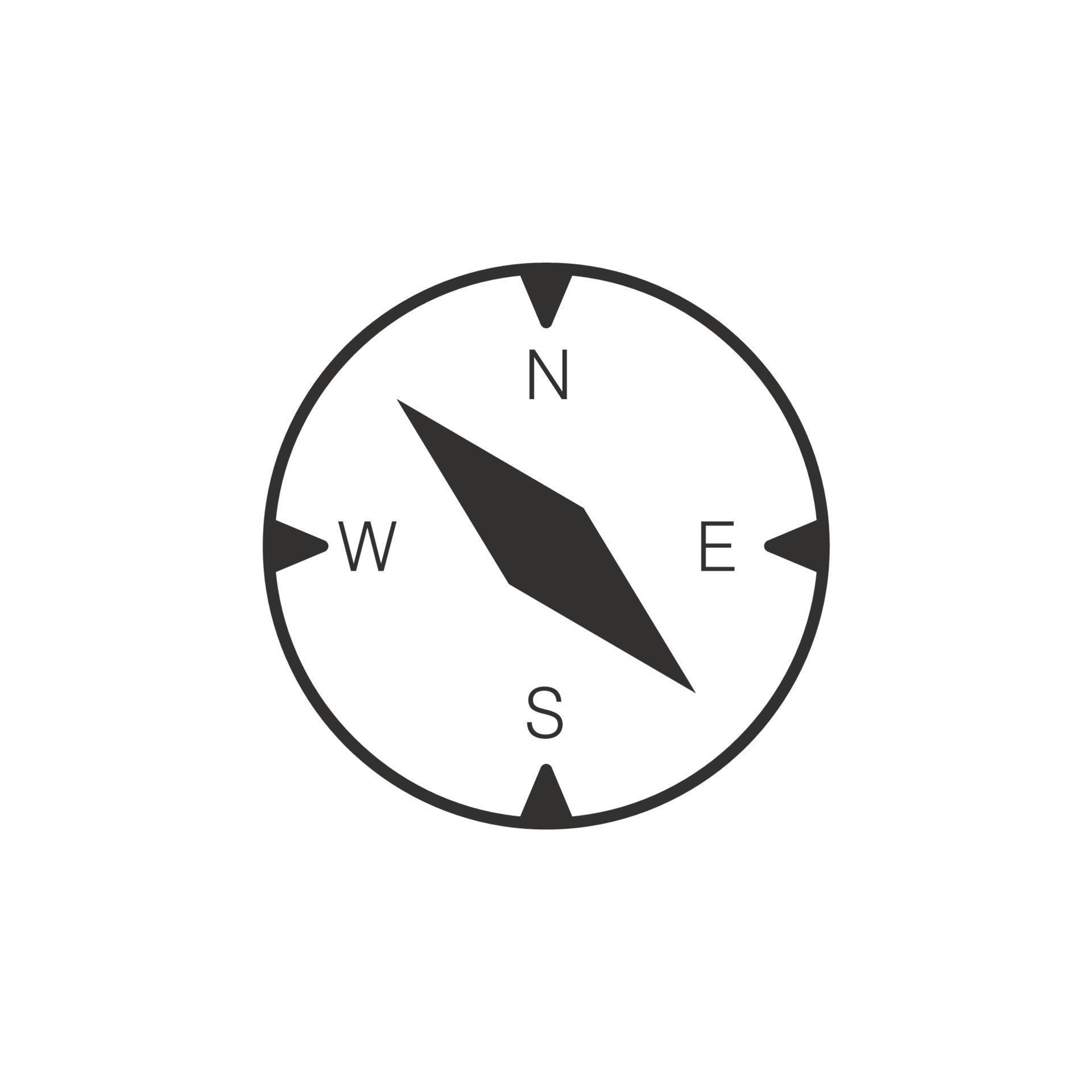 N

W

E

S