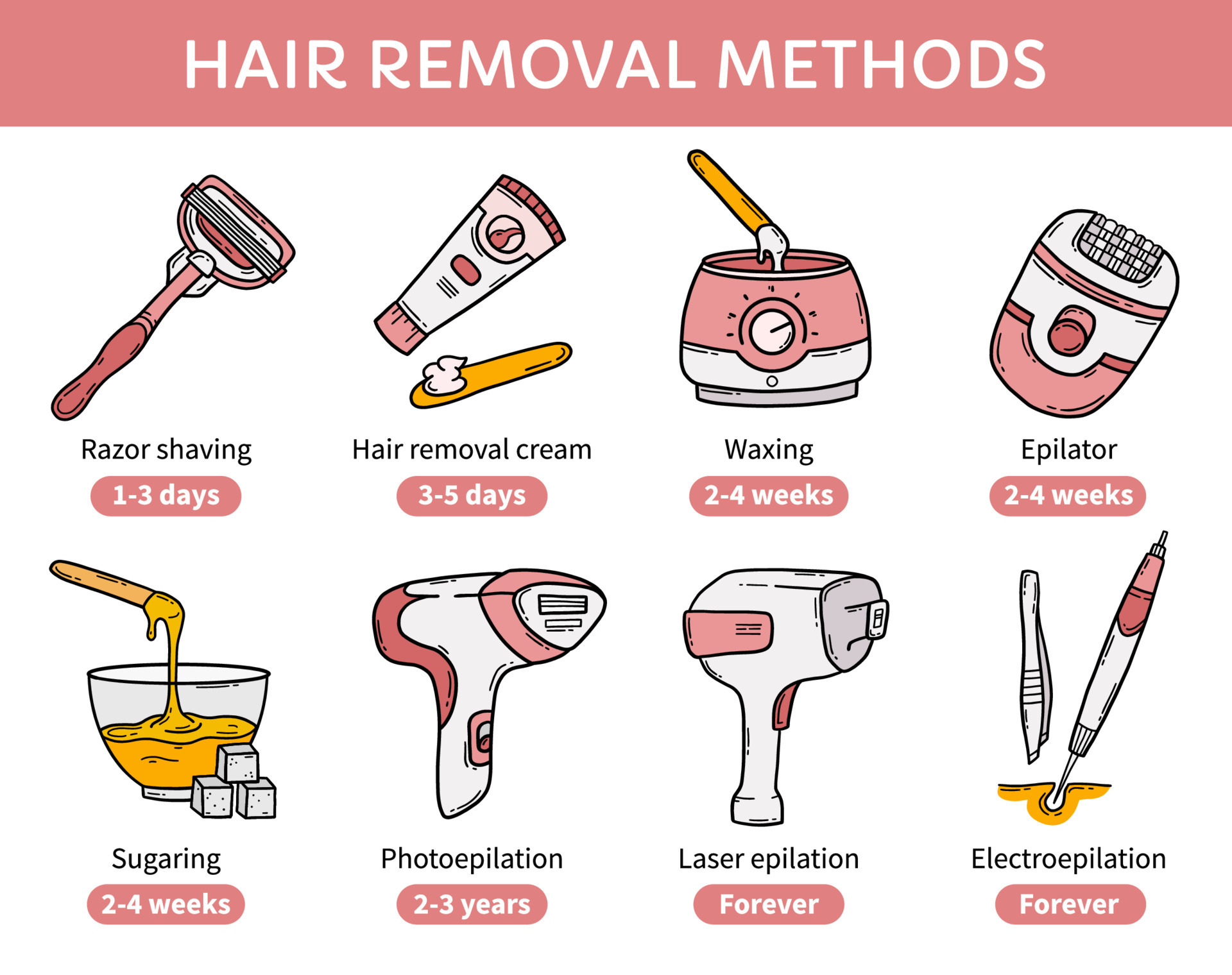 HAIR REMOVAL METHODS

Razor shaving
1-3 days

Hair removal cream
3-5 days

Waxing
2-4 weeks

Epilator
2-4 weeks

Sugaring
2-4 weeks

Photoepilation
2-3 years

Laser epilation
Forever

Electroepilation
Forever