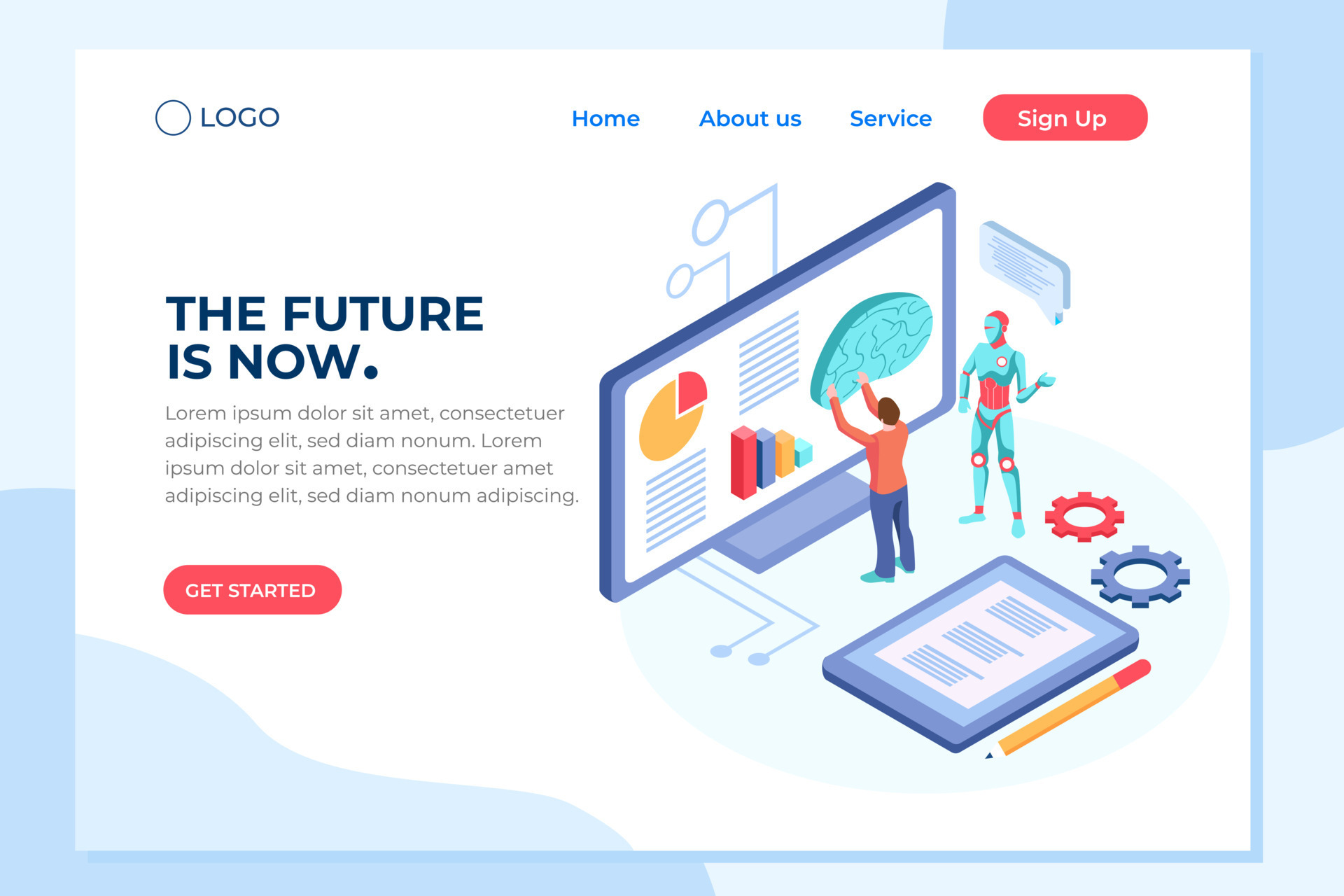 LOGO

Home About us Service Sign Up

THE FUTURE IS NOW.

Lorem ipsum dolor sit amet, consectetuer adipiscing elit, sed diam nonum. Lorem ipsum dolor sit amet, consectetuer amet adipiscing elit, sed diam nonum adipiscing.

GET STARTED