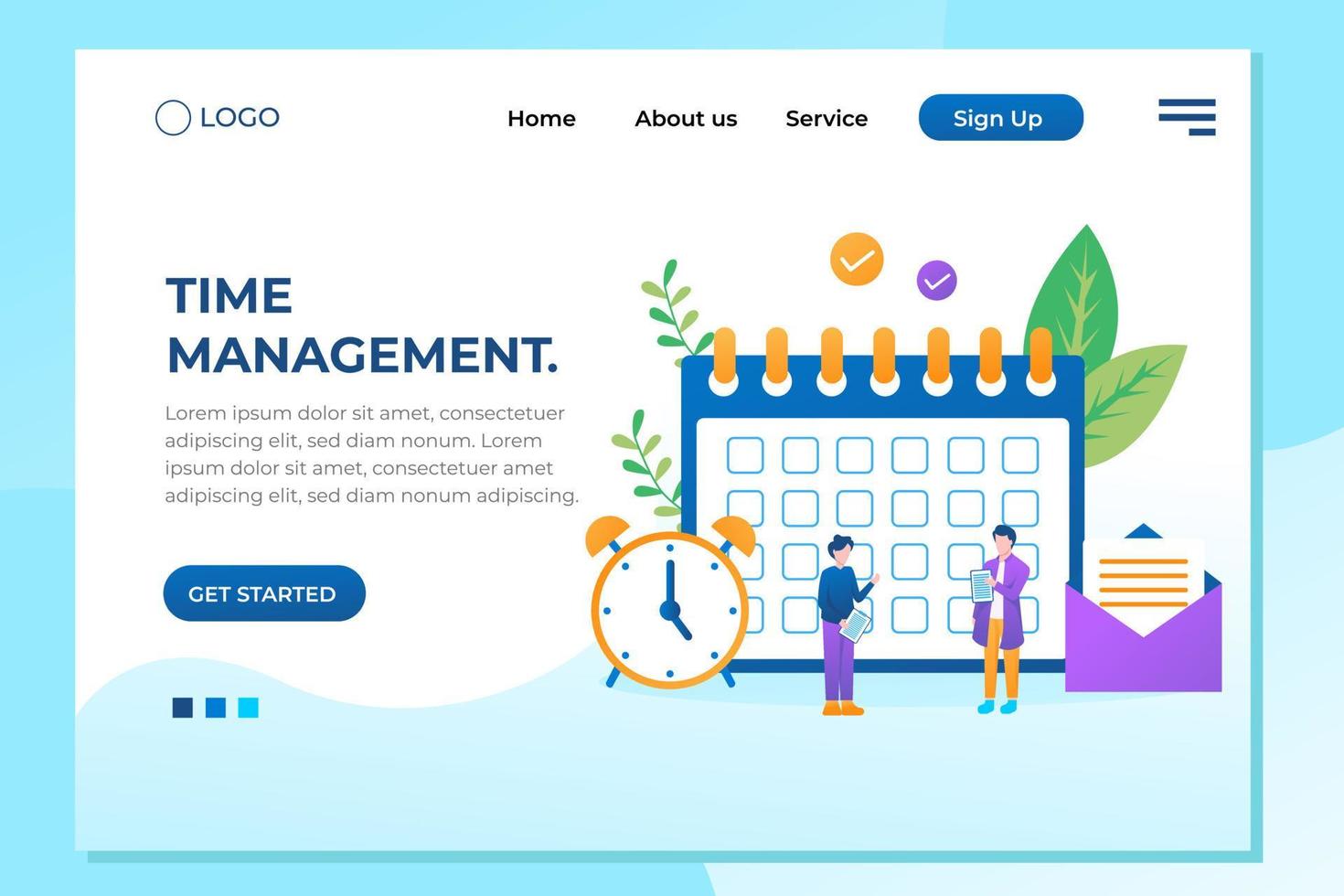 LOGO

Home About us Service Sign Up

TIME MANAGEMENT.

Lorem ipsum dolor sit amet, consectetuer adipiscing elit, sed diam nonum. Lorem ipsum dolor sit amet, consectetuer amet adipiscing elit, sed diam nonum adipiscing.

GET STARTED