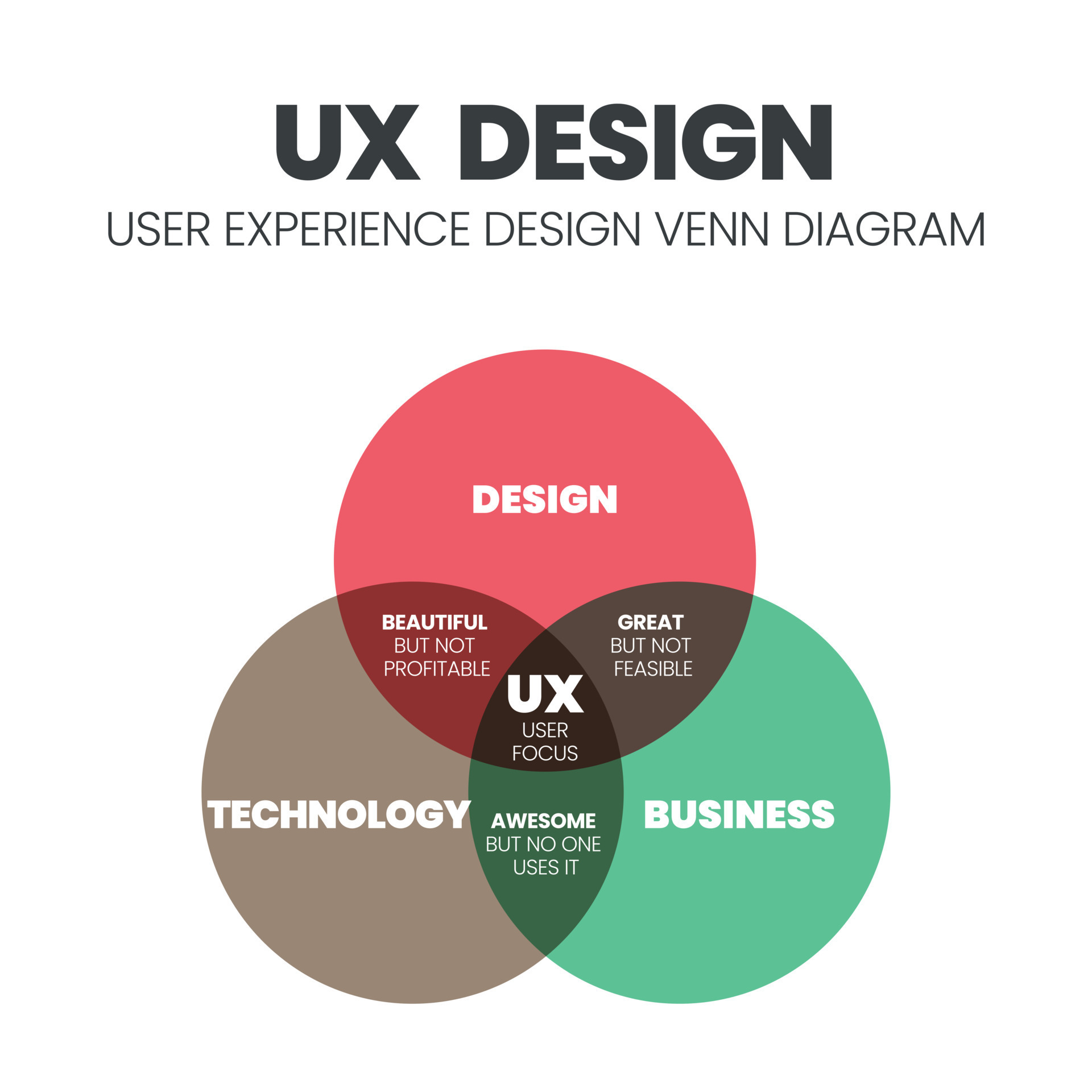 UX DESIGN
USER EXPERIENCE DESIGN VENN DIAGRAM

DESIGN

BEAUTIFUL
BUT NOT
PROFITABLE

GREAT
BUT NOT
FEASIBLE

UX
USER
FOCUS

TECHNOLOGY

AWESOME
BUT NO ONE
USES IT

BUSINESS