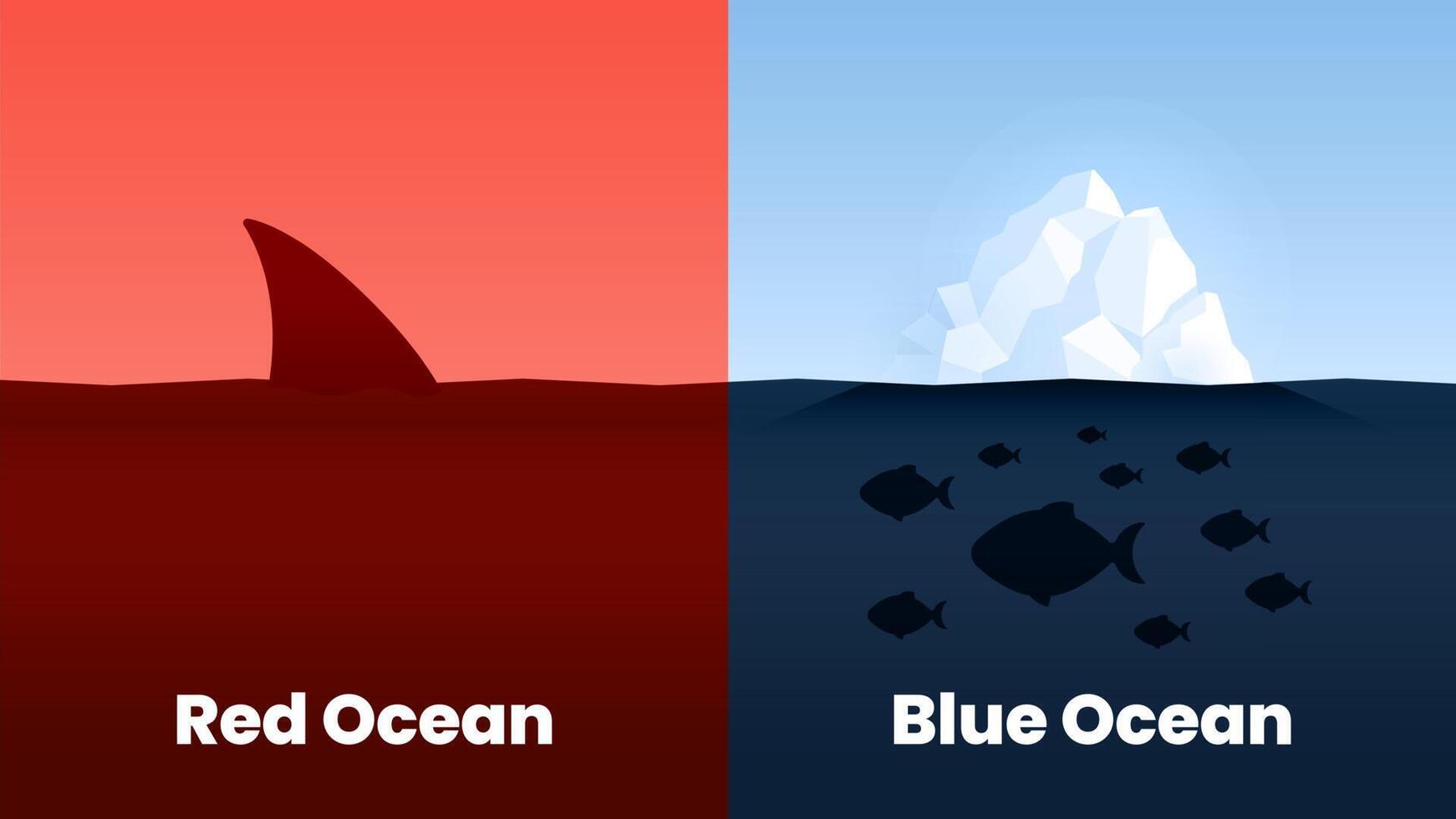 Red Ocean

Blue Ocean