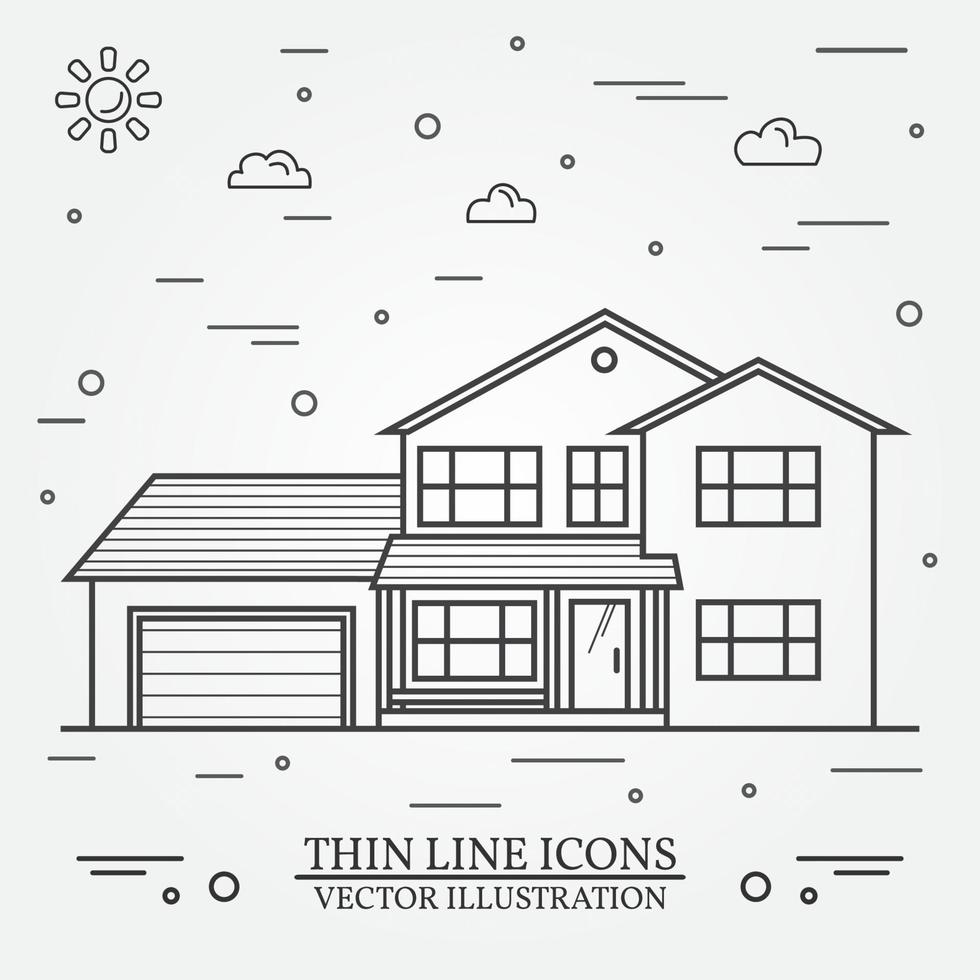 THIN LINE ICONS
VECTOR ILLUSTRATION