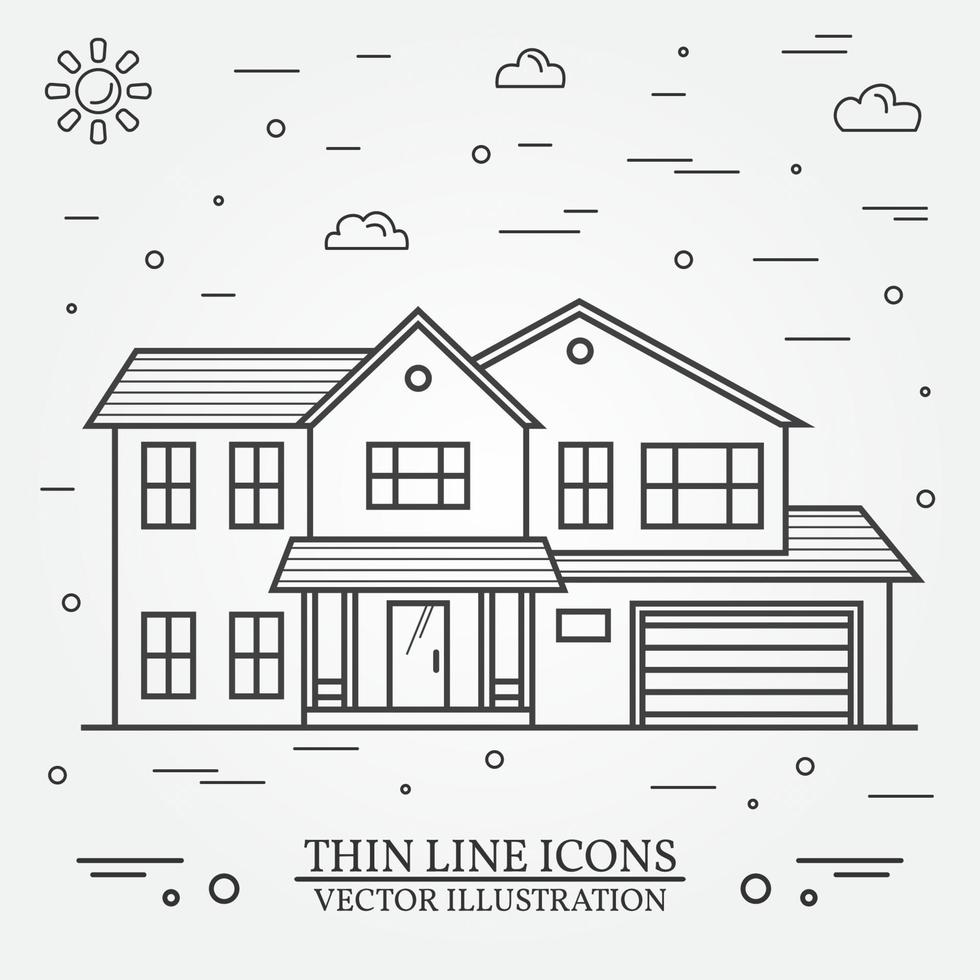 THIN LINE ICONS
VECTOR ILLUSTRATION