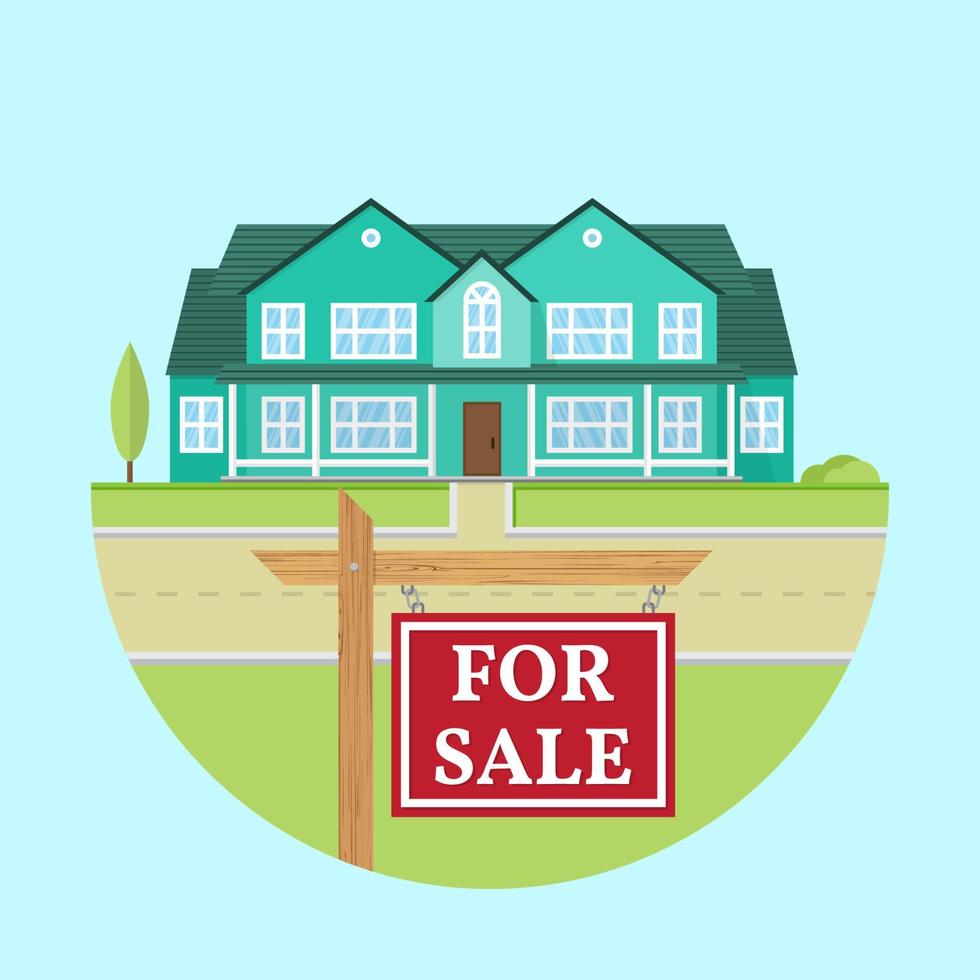 FOR SALE