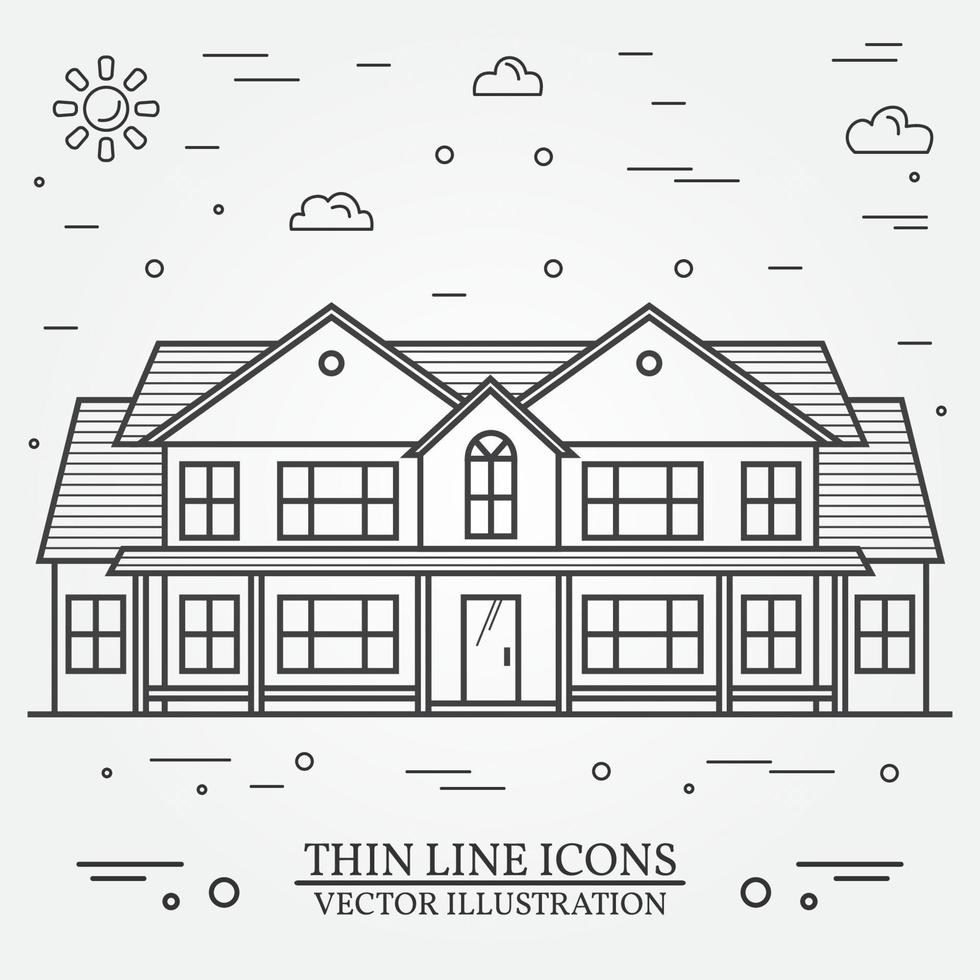 THIN LINE ICONS
VECTOR ILLUSTRATION