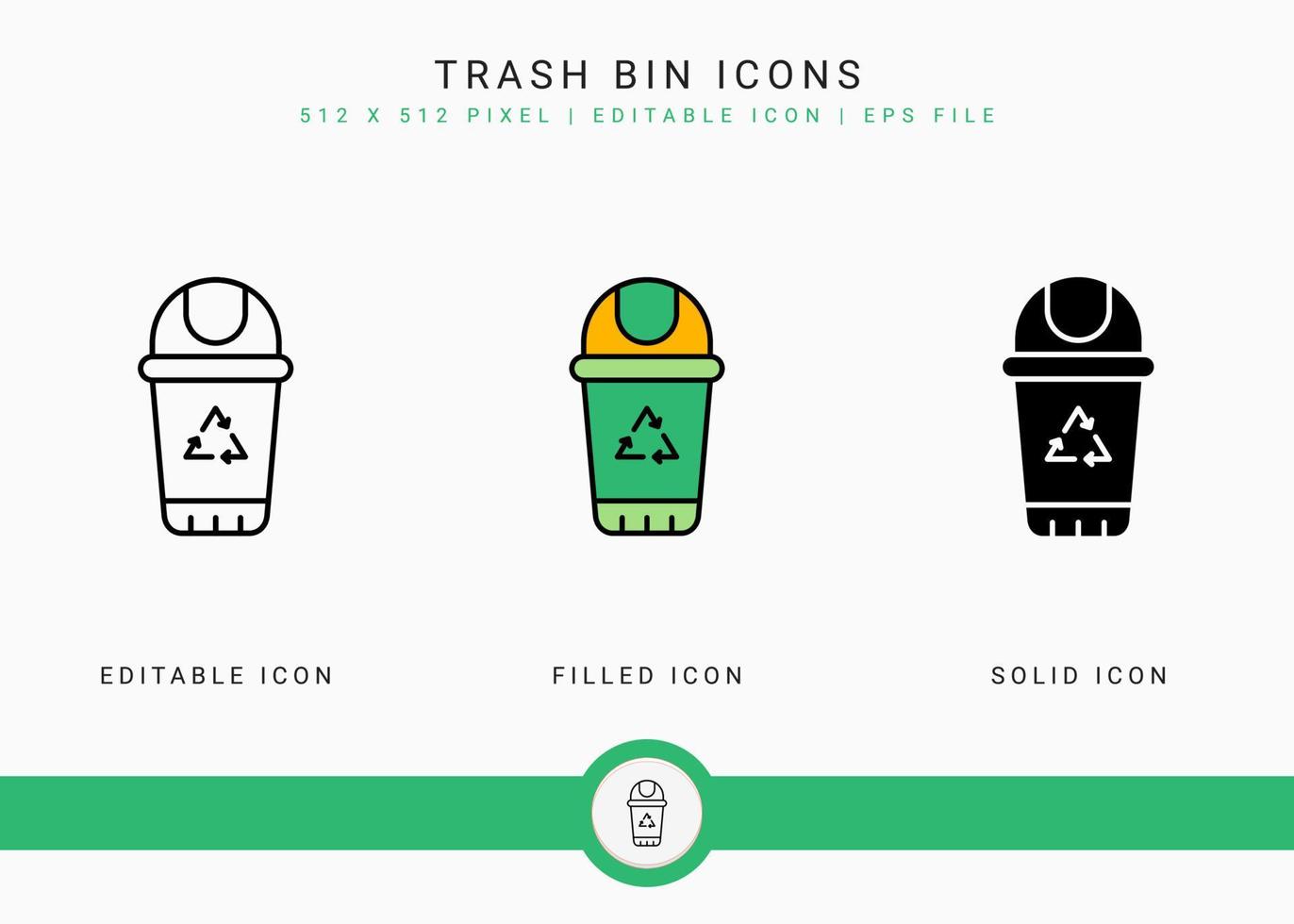 TRASH BIN ICONS

512 X 512 PIXEL | EDITABLE ICON | EPS FILE

EDITABLE ICON

FILLED ICON

SOLID ICON