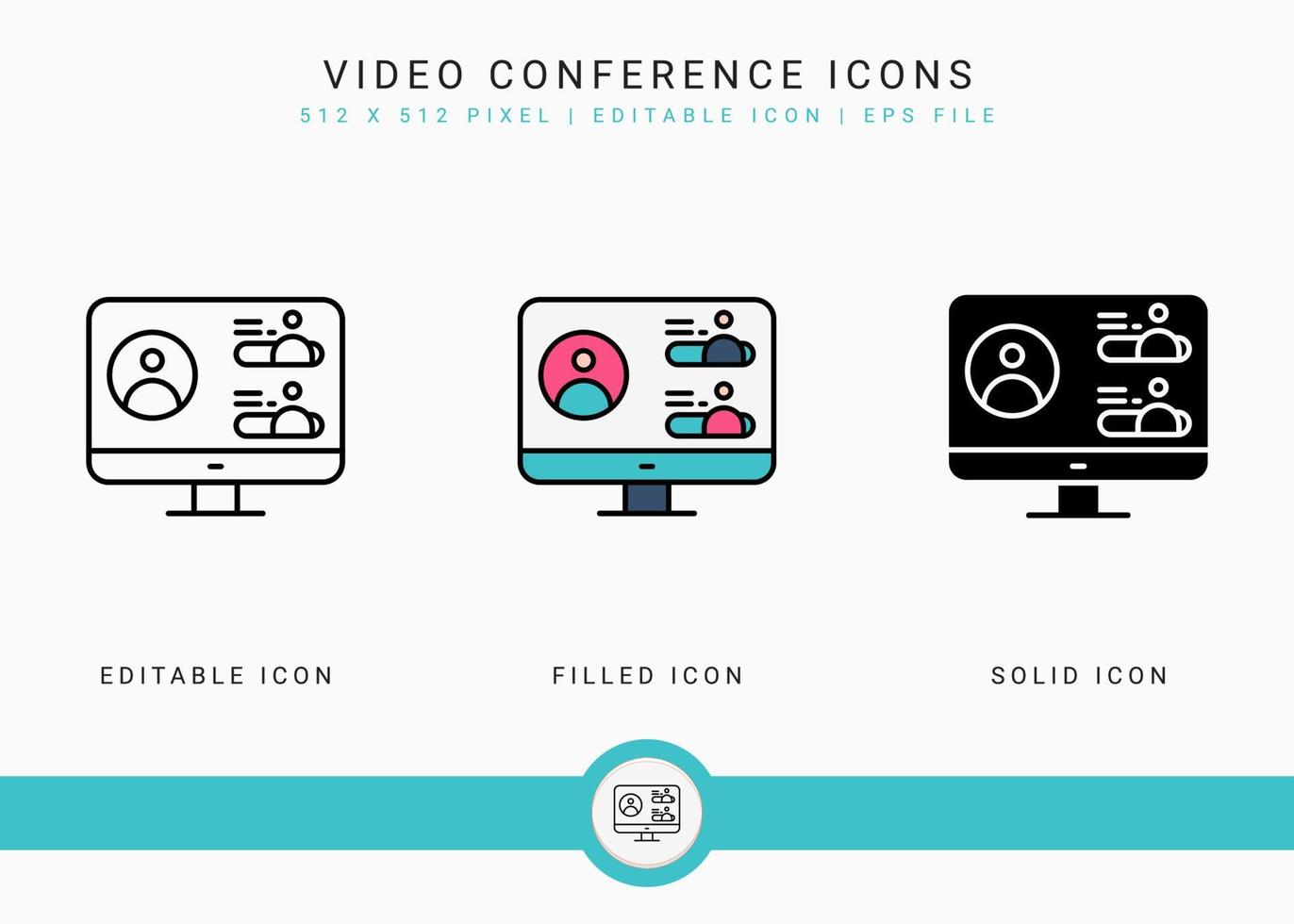 VIDEO CONFERENCE ICONS

512 X 512 PIXEL | EDITABLE ICON | EPS FILE

EDITABLE ICON

FILLED ICON

SOLID ICON