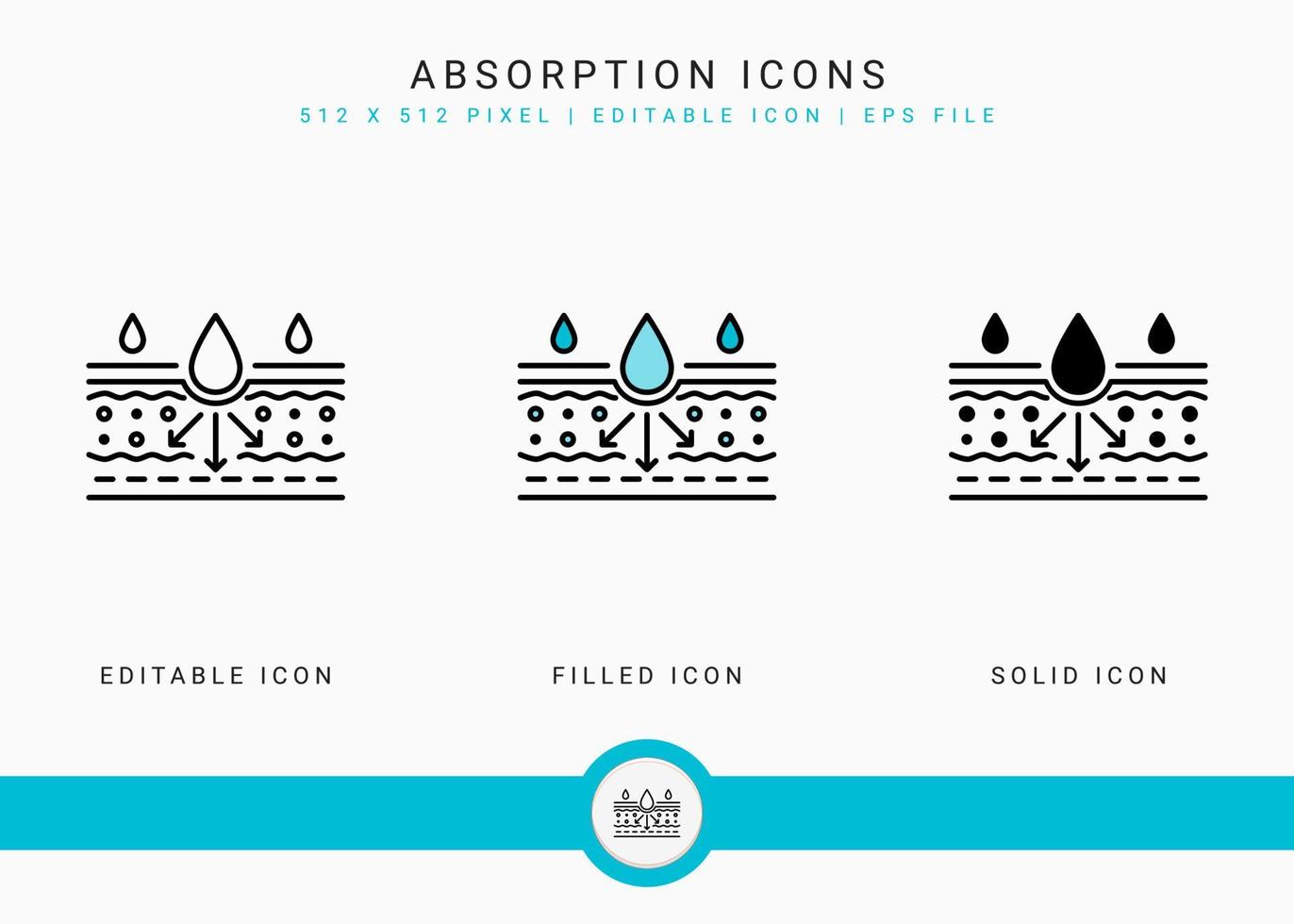 ABSORPTION ICONS
512 X 512 PIXEL | EDITABLE ICON | EPS FILE

EDITABLE ICON

FILLED ICON

SOLID ICON