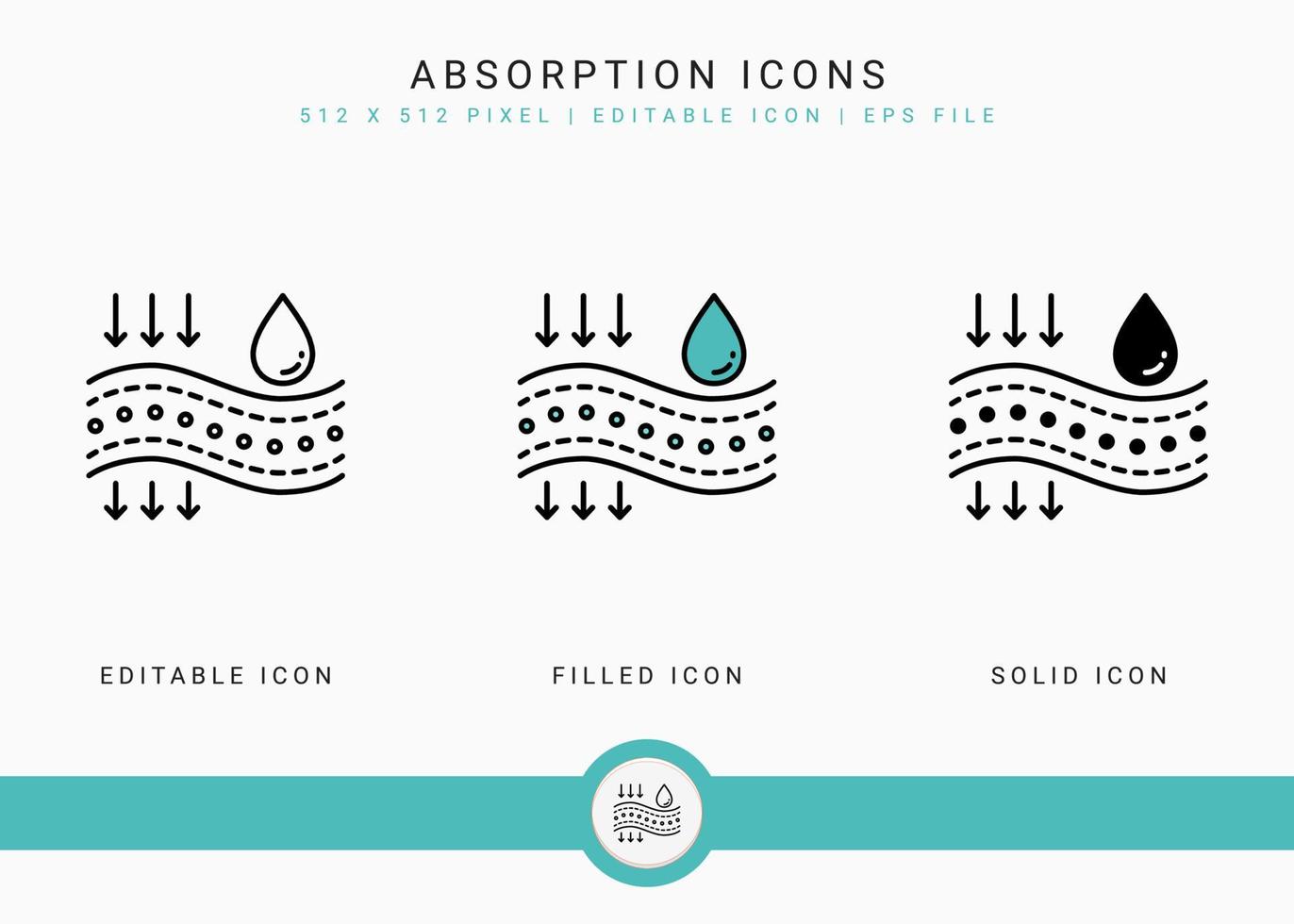 ABSORPTION ICONS
512 X 512 PIXEL | EDITABLE ICON | EPS FILE

EDITABLE ICON

FILLED ICON

SOLID ICON