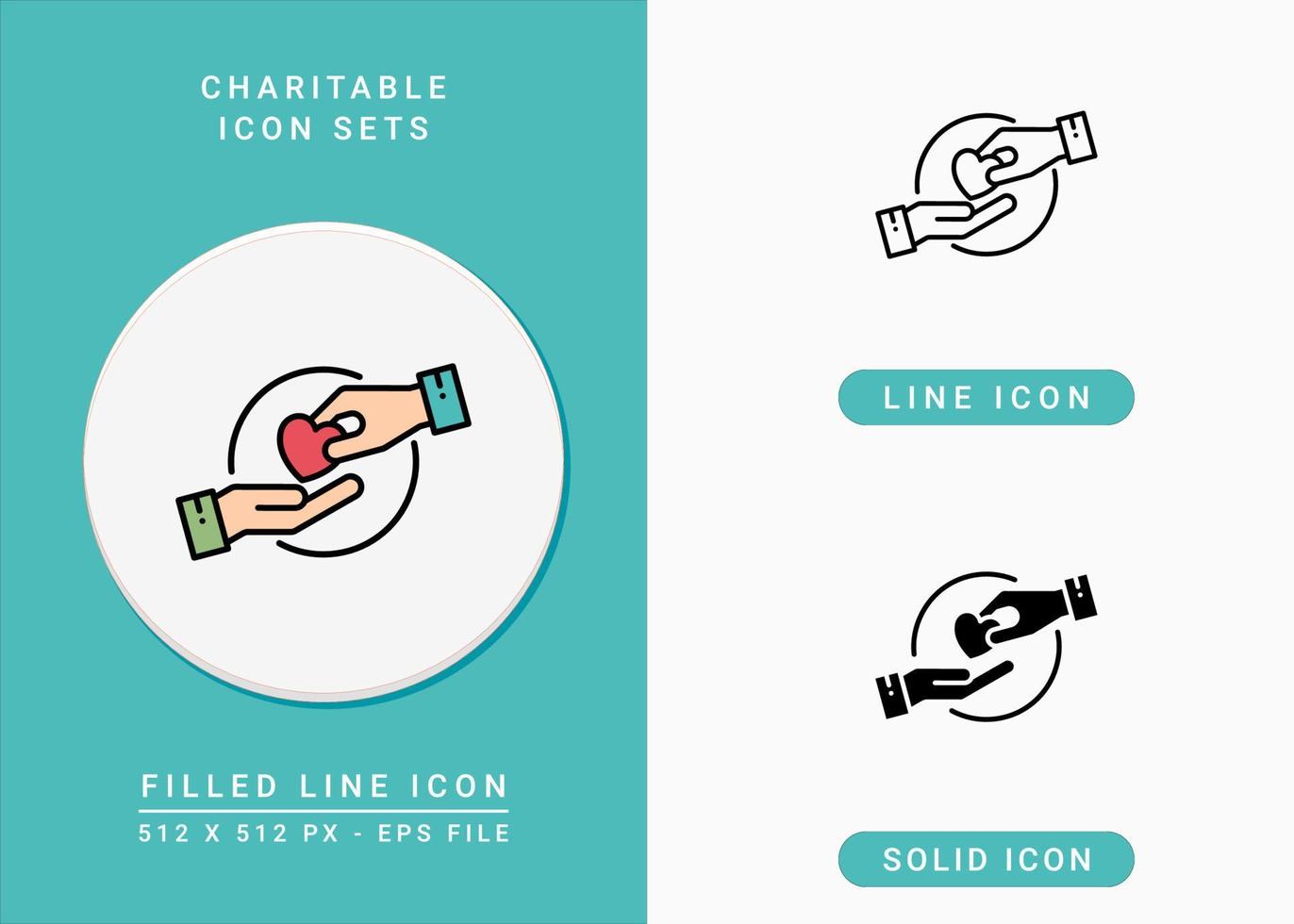 CHARITABLE
ICON SETS

FILLED LINE ICON
512 X 512 PX - EPS FILE

LINE ICON

SOLID ICON