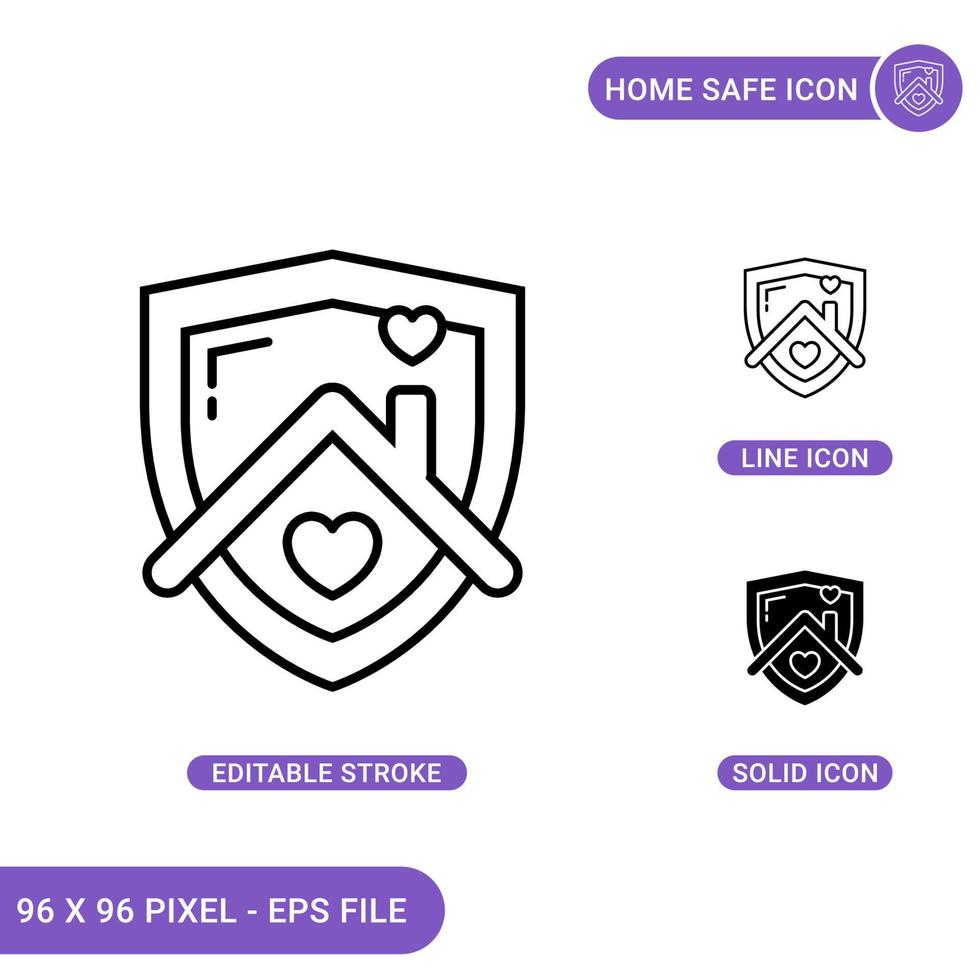 HOME SAFE ICON

LINE ICON

EDITABLE STROKE

SOLID ICON

96 X 96 PIXEL - EPS FILE