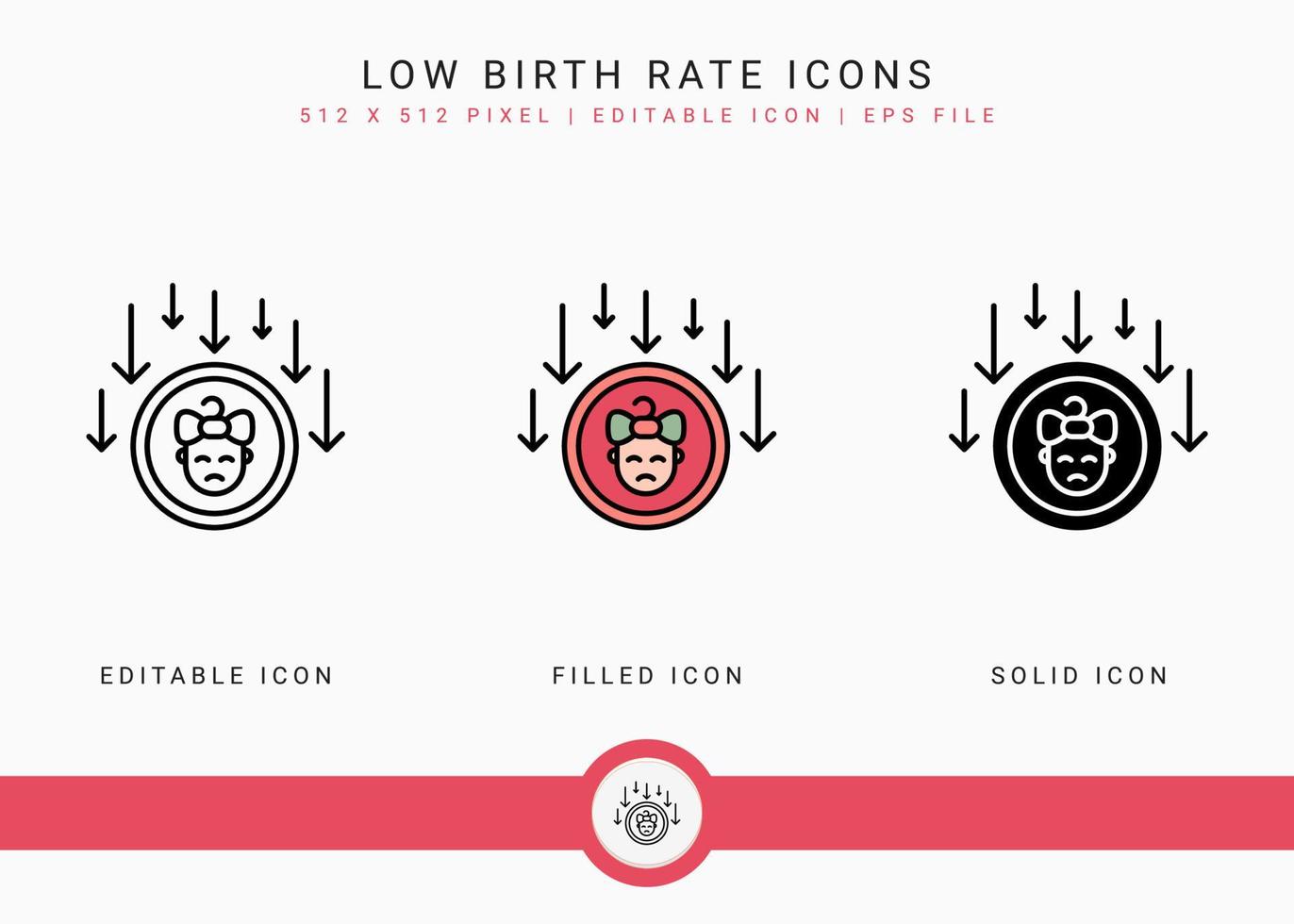 LOW BIRTH RATE ICONS

512 X 512 PIXEL | EDITABLE ICON | EPS FILE

EDITABLE ICON

FILLED ICON

SOLID ICON