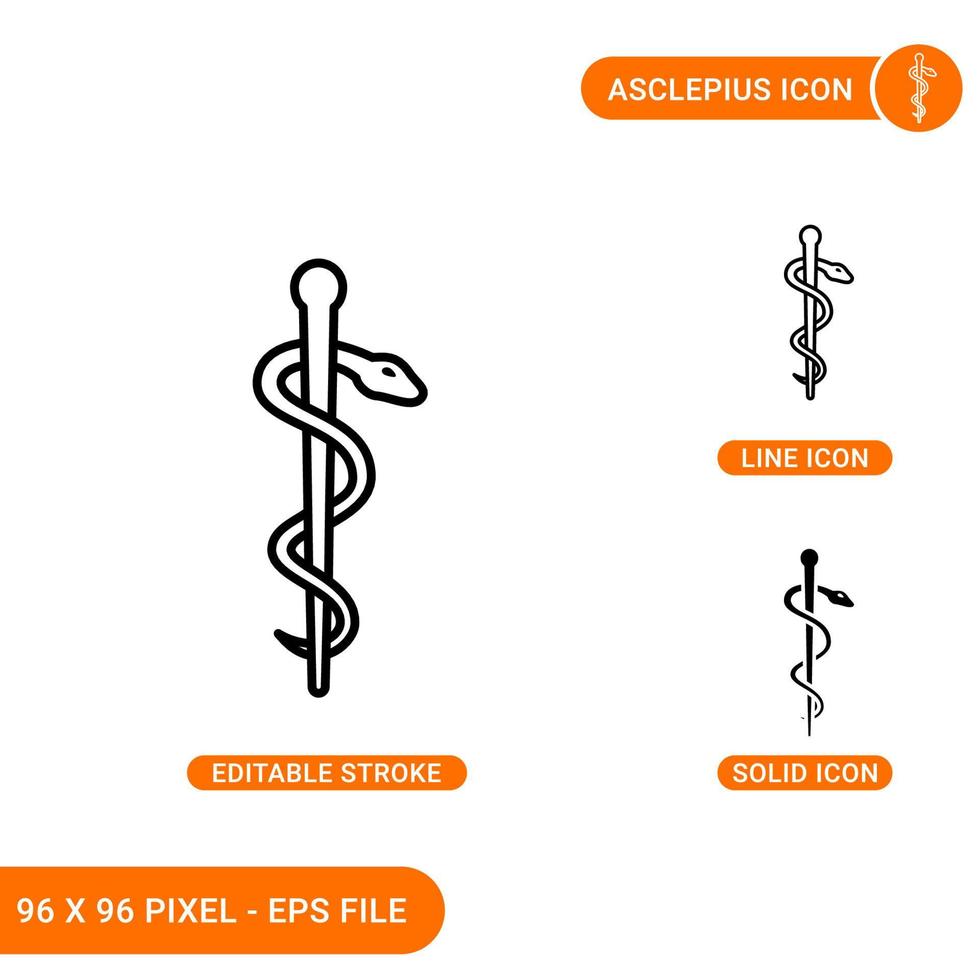 ASCLEPIUS ICON

LINE ICON

EDITABLE STROKE

SOLID ICON

96 X 96 PIXEL - EPS FILE