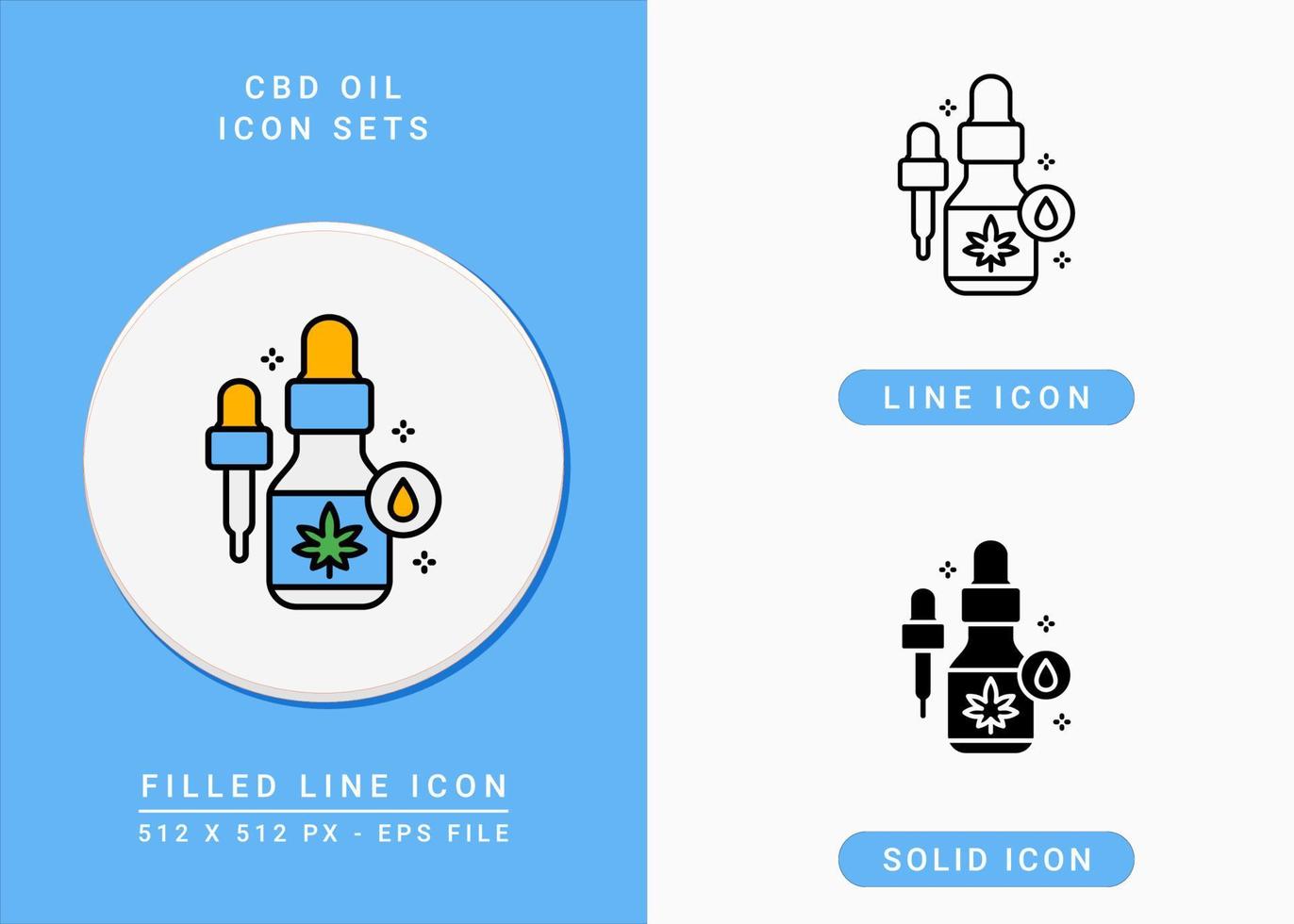 CBD OIL
ICON SETS

FILLED LINE ICON

512 X 512 PX - EPS FILE

LINE ICON

SOLID ICON