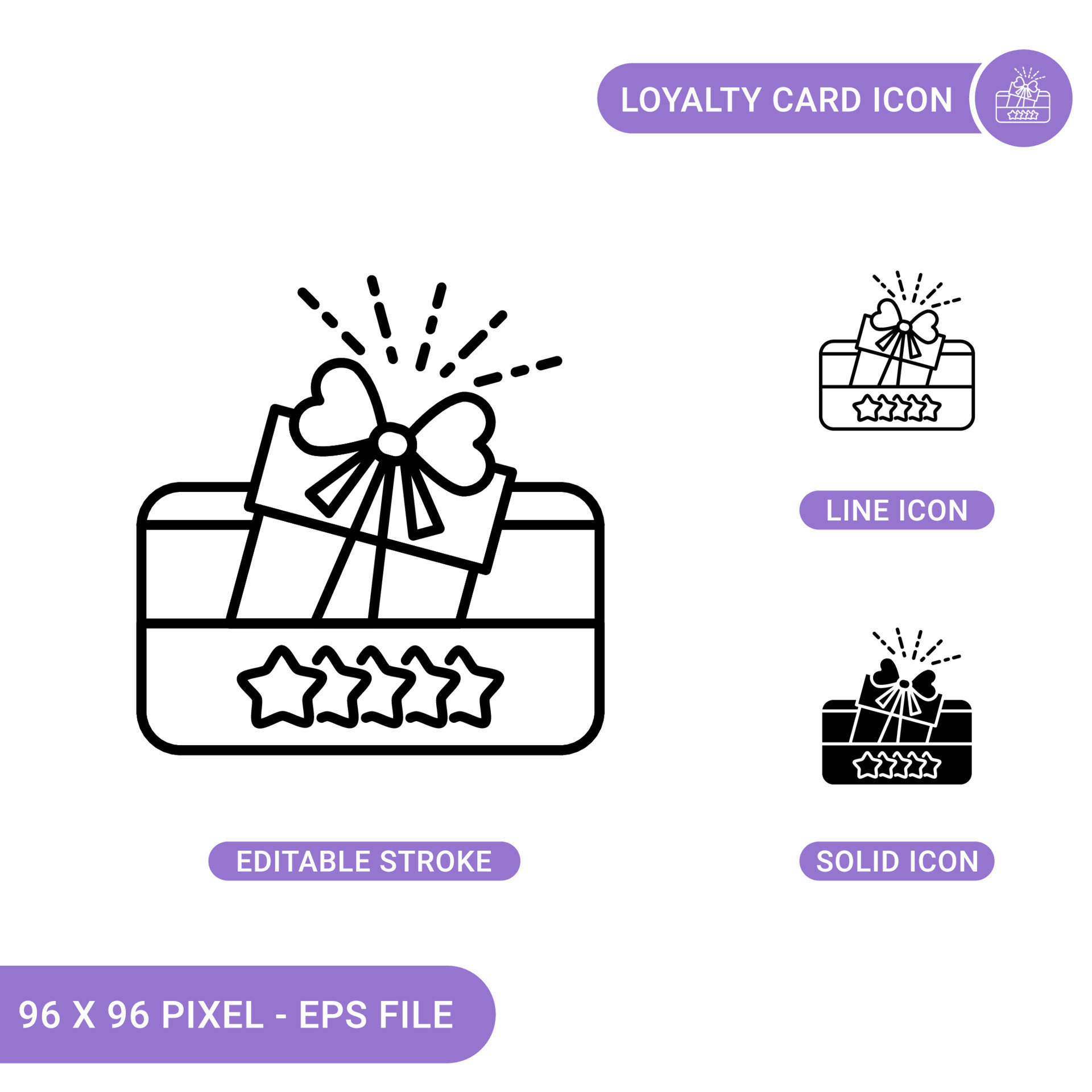 LOYALTY CARD ICON

LINE ICON

EDITABLE STROKE

SOLID ICON

96 X 96 PIXEL - EPS FILE